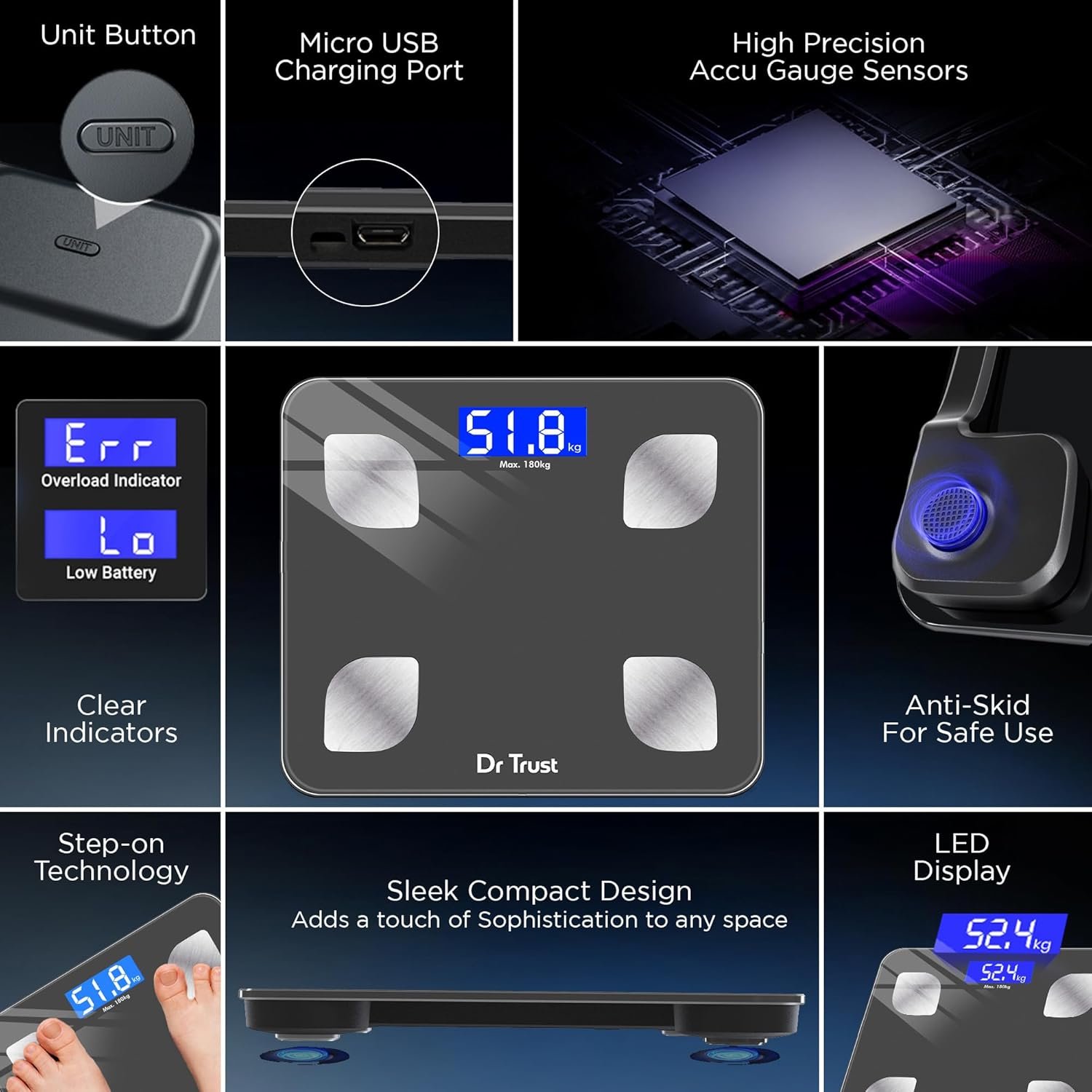 Unit Button

UNIT

UNIT

Micro USB Charging Port

High Precision Accu Gauge Sensors

Err
Overload Indicator

Lo
Low Battery

Clear Indicators

51.8 kg
Max. 180kg

Dr Trust

Anti-Skid For Safe Use

Step-on Technology

51.8 kg
Max. 180kg

Sleek Compact Design
Adds a touch of Sophistication to any space

LED Display

52.4 kg

52.4 kg
Max. 180kg