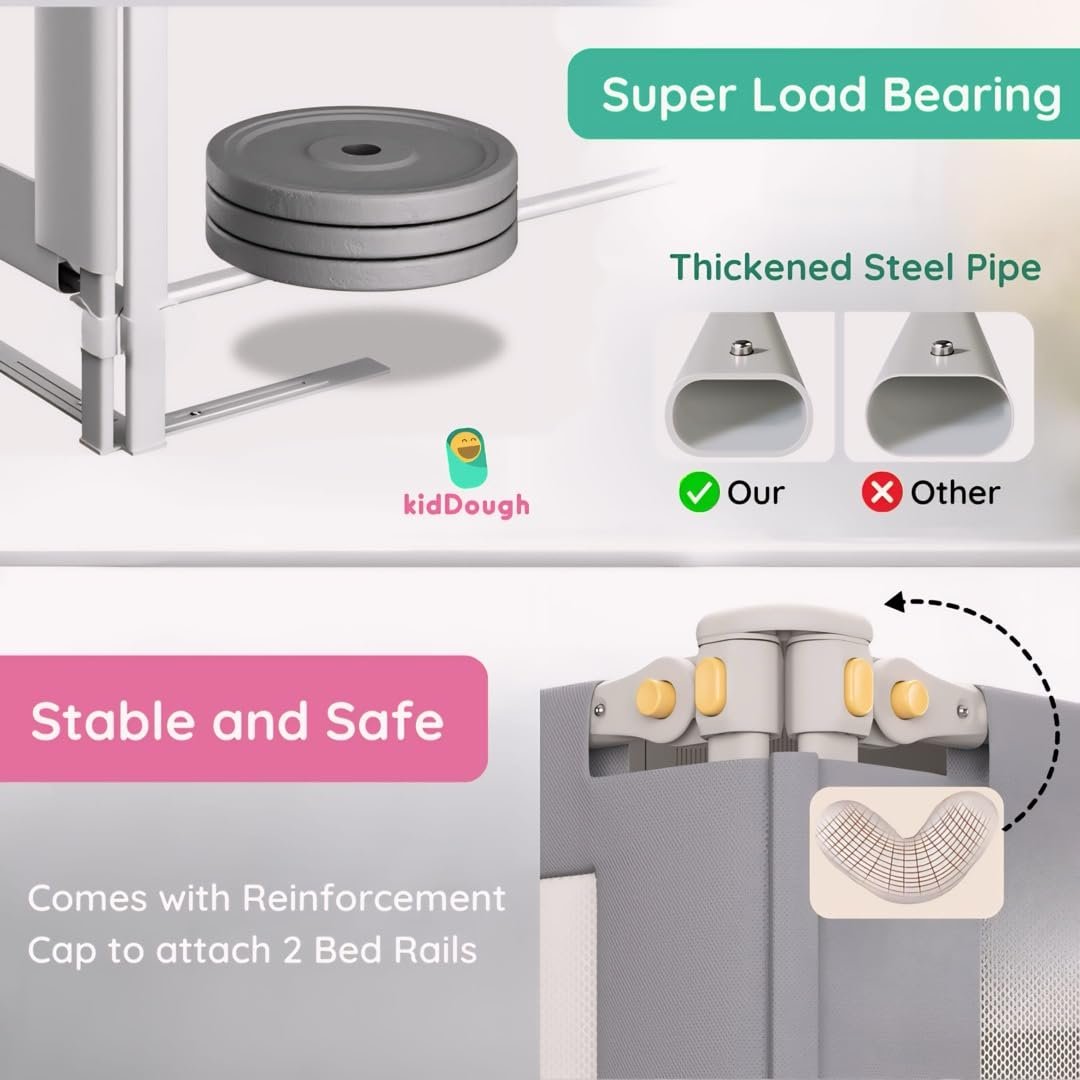 Super Load Bearing

Thickened Steel Pipe

Our

Other

kidDough

Stable and Safe

Comes with Reinforcement Cap to attach 2 Bed Rails