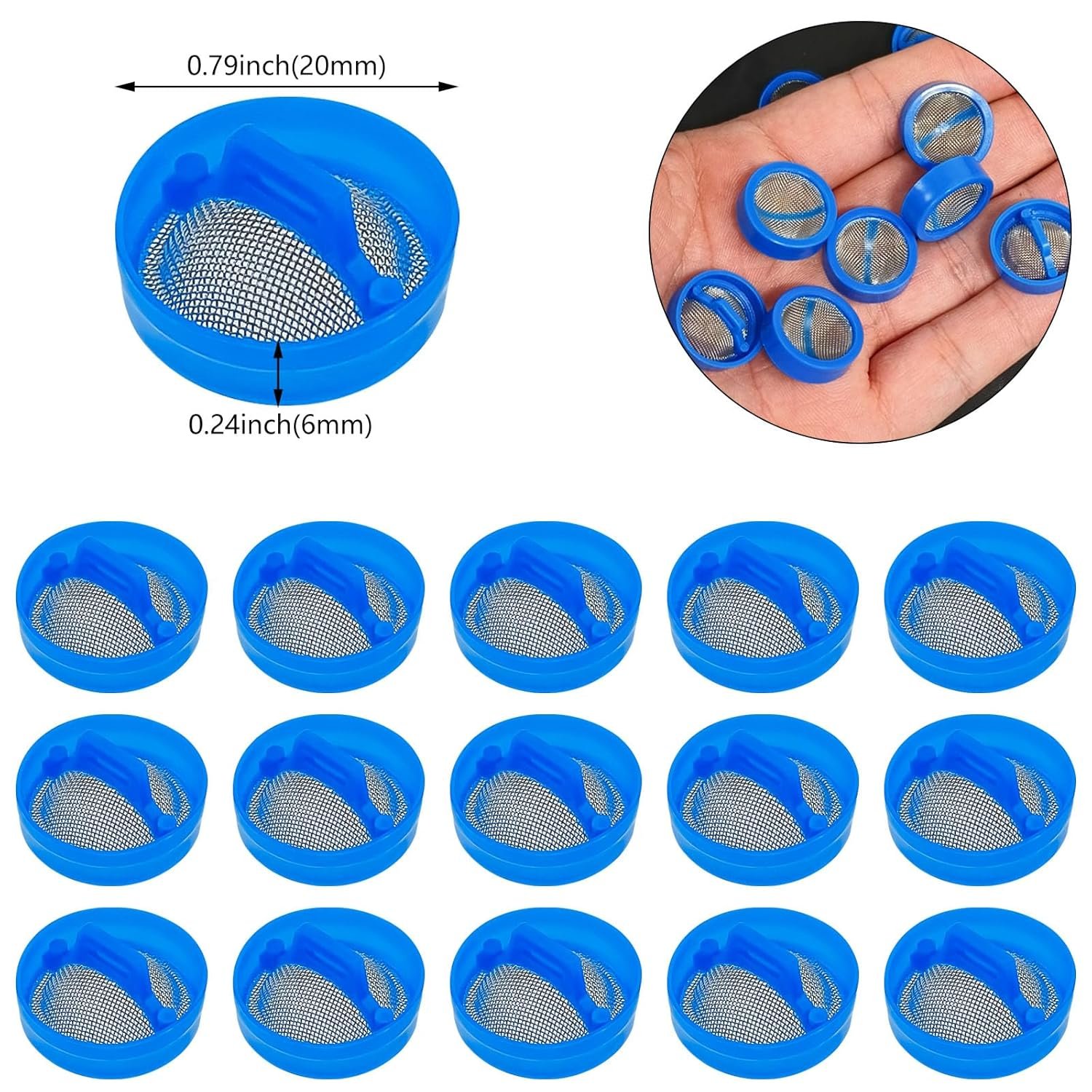 0.79inch(20mm)

0.24inch(6mm)