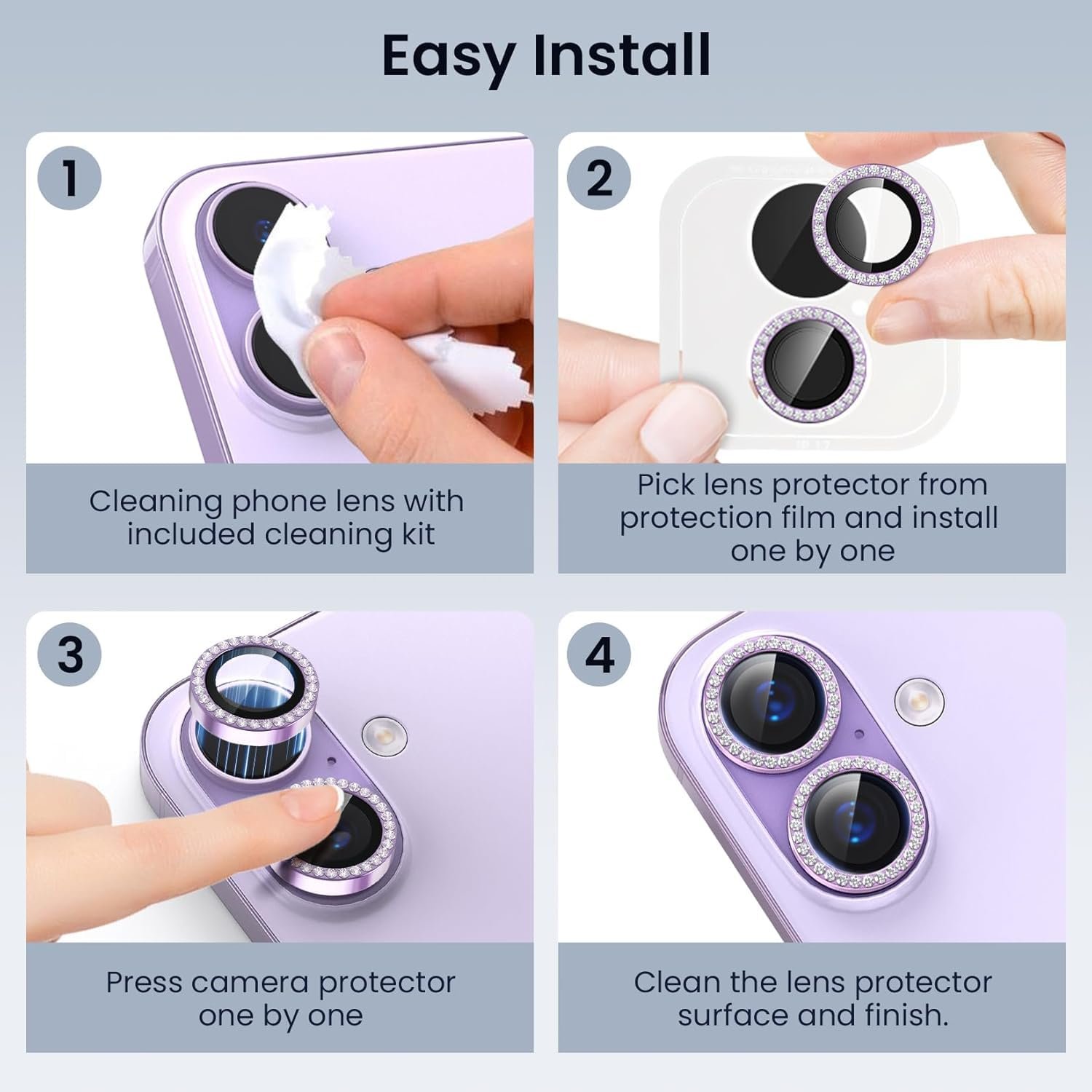 Easy Install

1

Cleaning phone lens with included cleaning kit

2

Pick lens protector from protection film and install one by one

3

Press camera protector one by one

4

Clean the lens protector surface and finish.