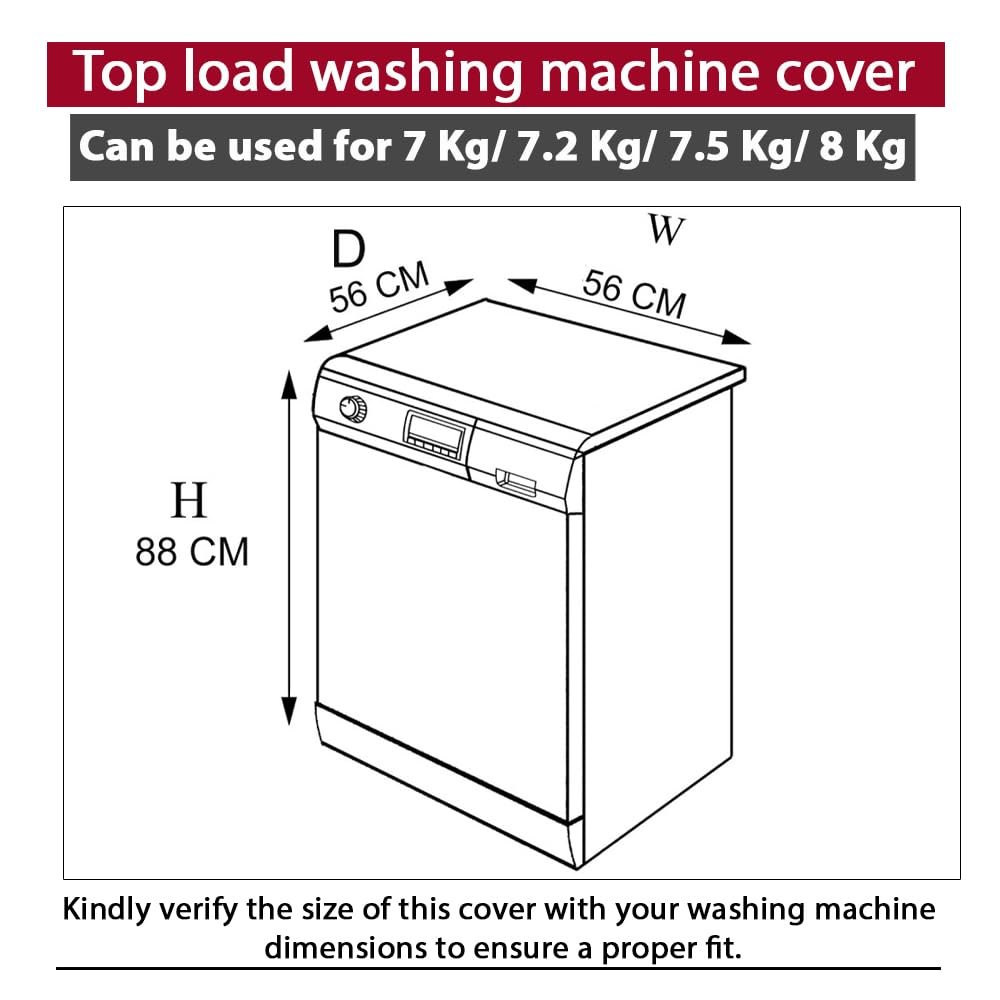 Top load washing machine cover

Can be used for 7 Kg/ 7.2 Kg/ 7.5 Kg/ 8 Kg

D
56 CM

W
56 CM

H
88 CM

Kindly verify the size of this cover with your washing machine dimensions to ensure a proper fit.