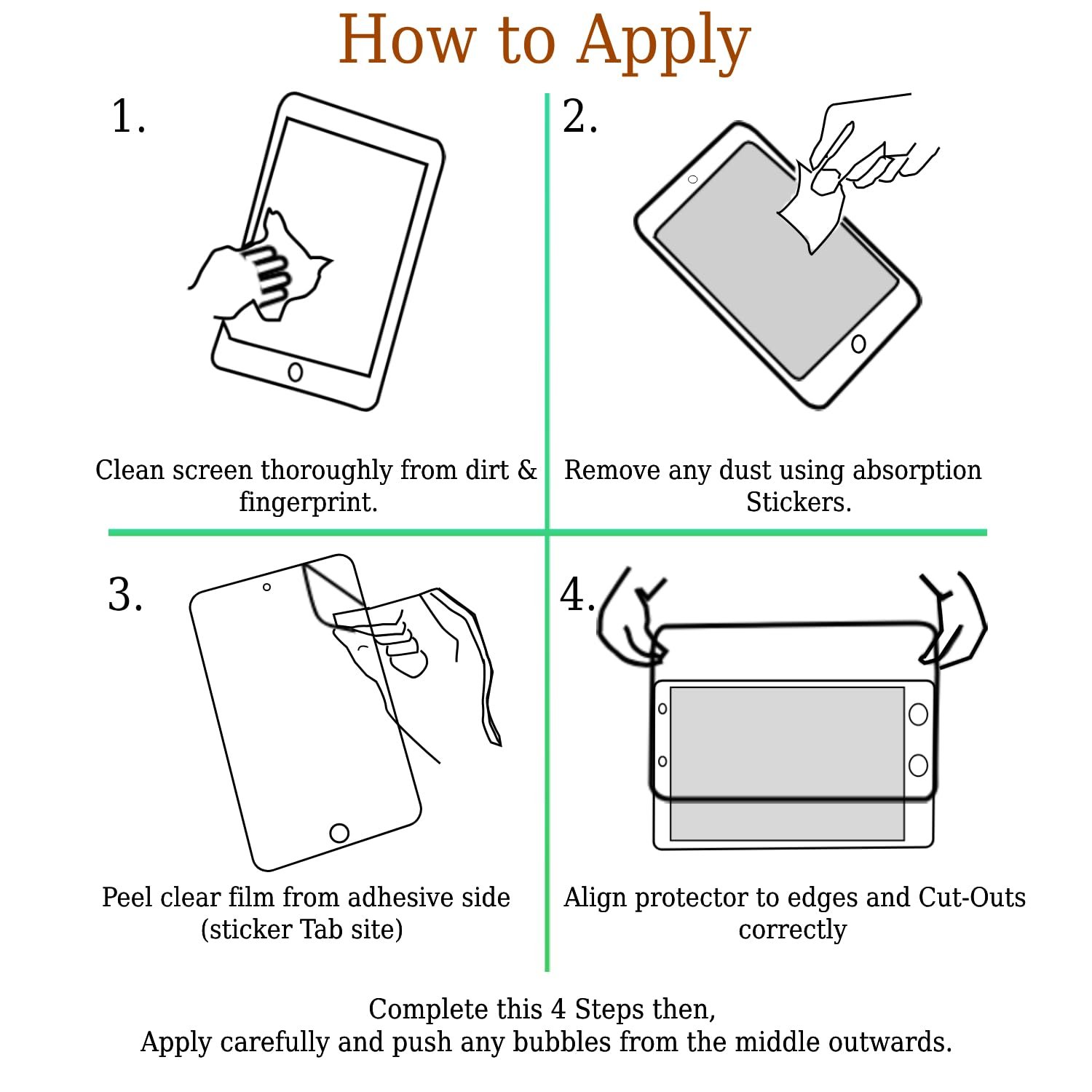 How to Apply

1.

Clean screen thoroughly from dirt & fingerprint.

2.

Remove any dust using absorption Stickers.

3.

Peel clear film from adhesive side (sticker Tab site)

4.

Align protector to edges and Cut-Outs correctly

Complete this 4 Steps then,
Apply carefully and push any bubbles from the middle outwards.