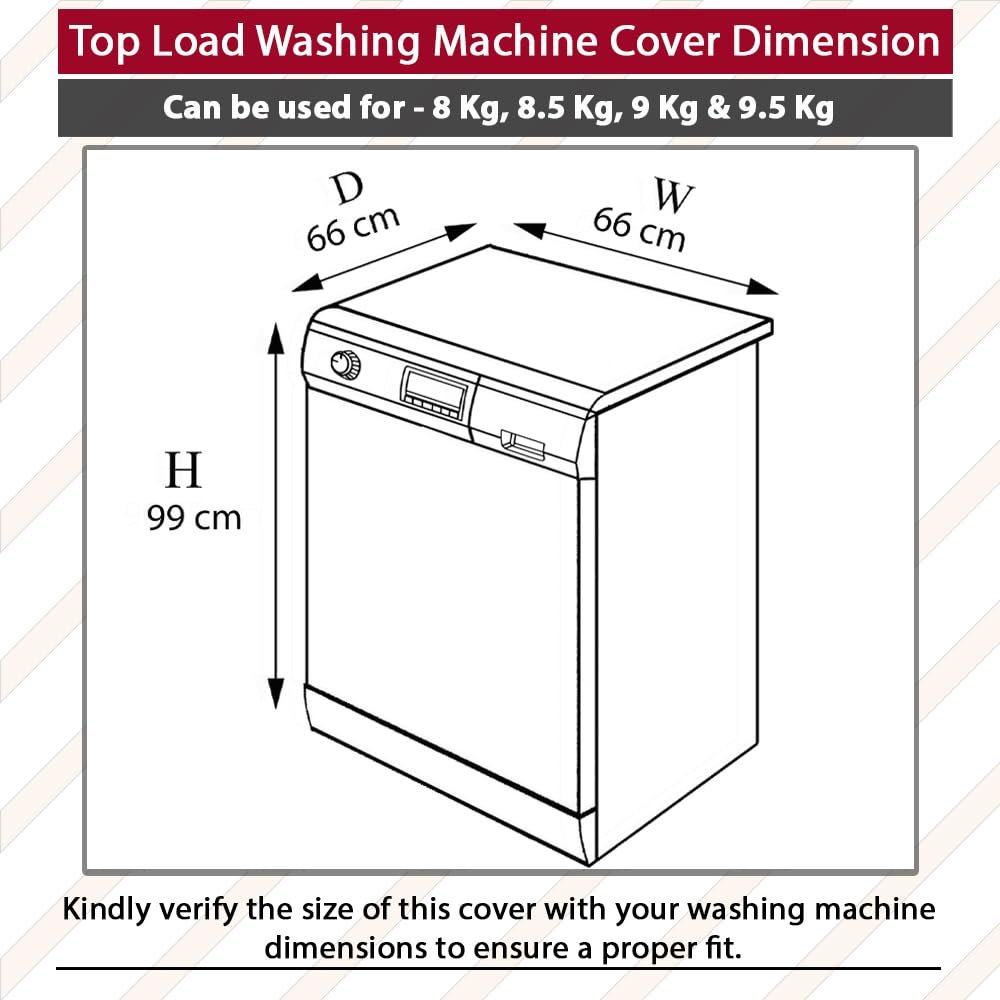 Top Load Washing Machine Cover Dimension

Can be used for - 8 Kg, 8.5 Kg, 9 Kg & 9.5 Kg

D
66 cm

W
66 cm

H
99 cm

Kindly verify the size of this cover with your washing machine dimensions to ensure a proper fit.