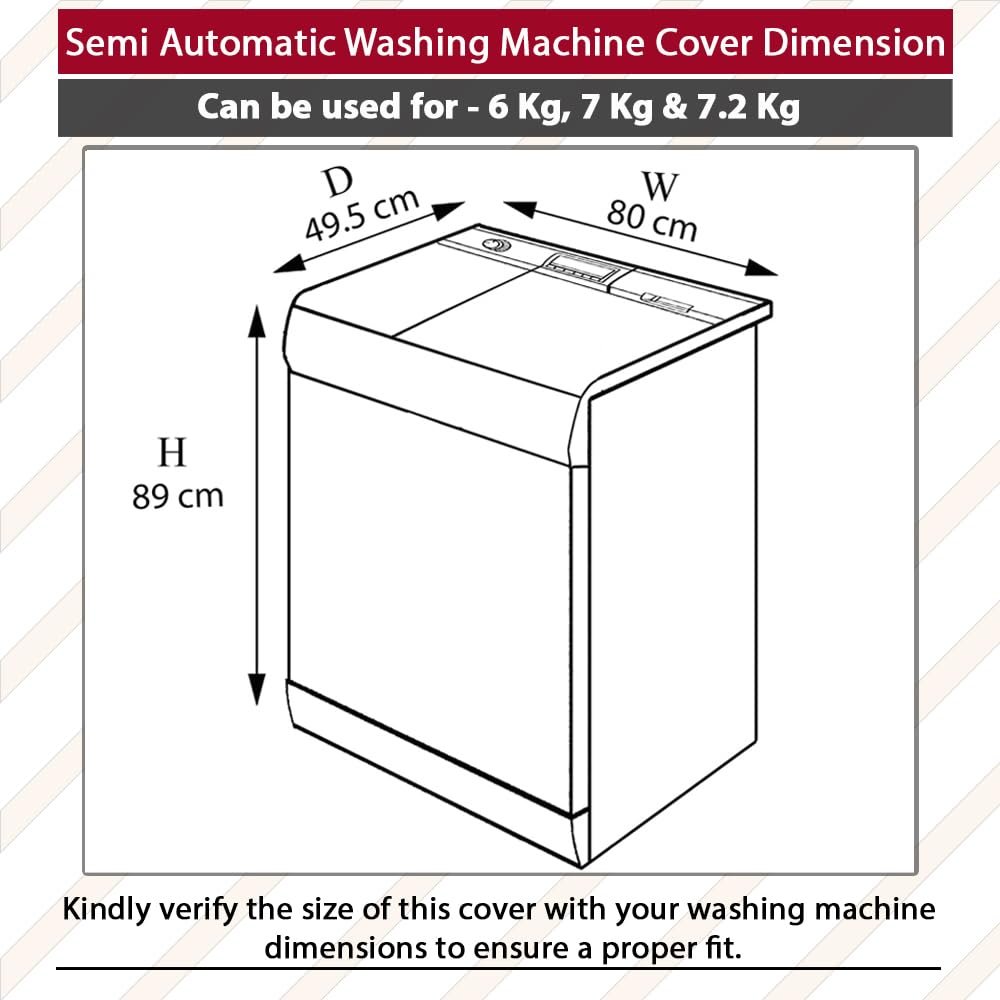 Semi Automatic Washing Machine Cover Dimension

Can be used for - 6 Kg, 7 Kg & 7.2 Kg

D
49.5 cm

W
80 cm

H
89 cm

Kindly verify the size of this cover with your washing machine dimensions to ensure a proper fit.