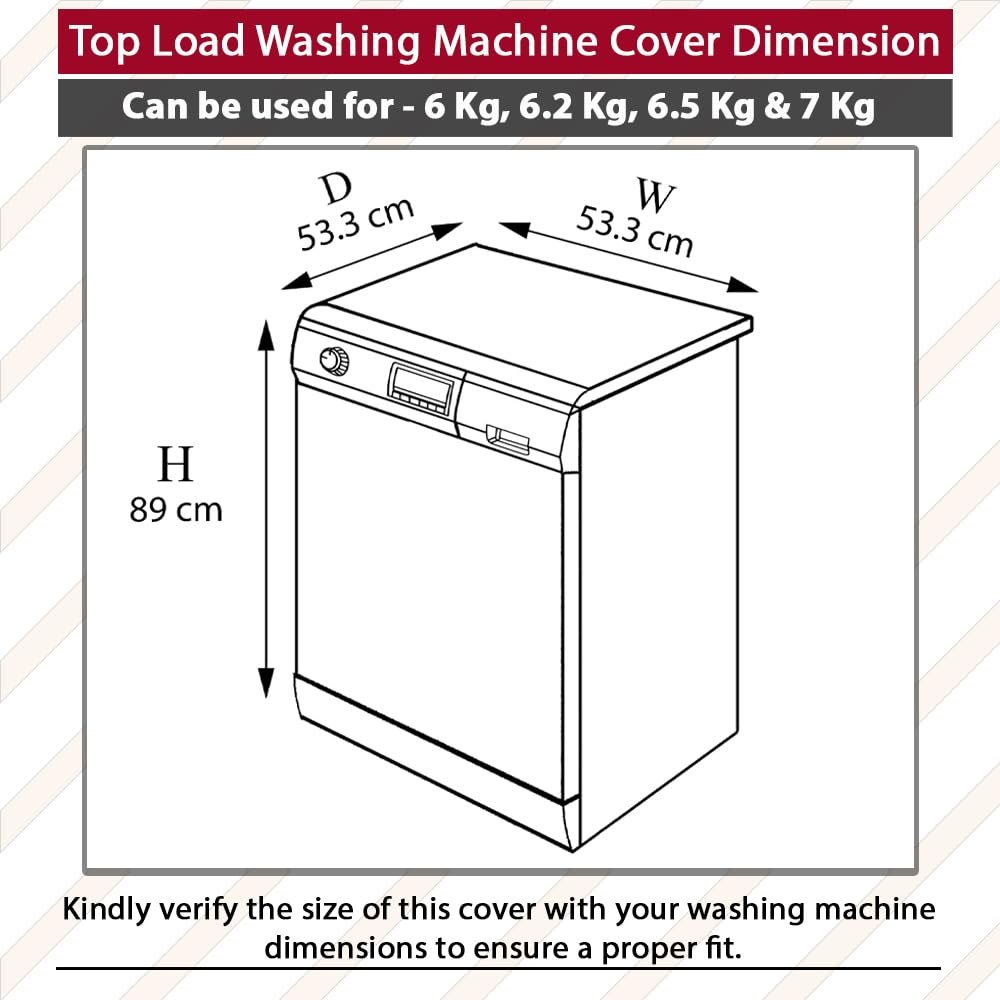 Top Load Washing Machine Cover Dimension

Can be used for - 6 Kg, 6.2 Kg, 6.5 Kg & 7 Kg

D
53.3 cm

W
53.3 cm

H
89 cm

Kindly verify the size of this cover with your washing machine dimensions to ensure a proper fit.