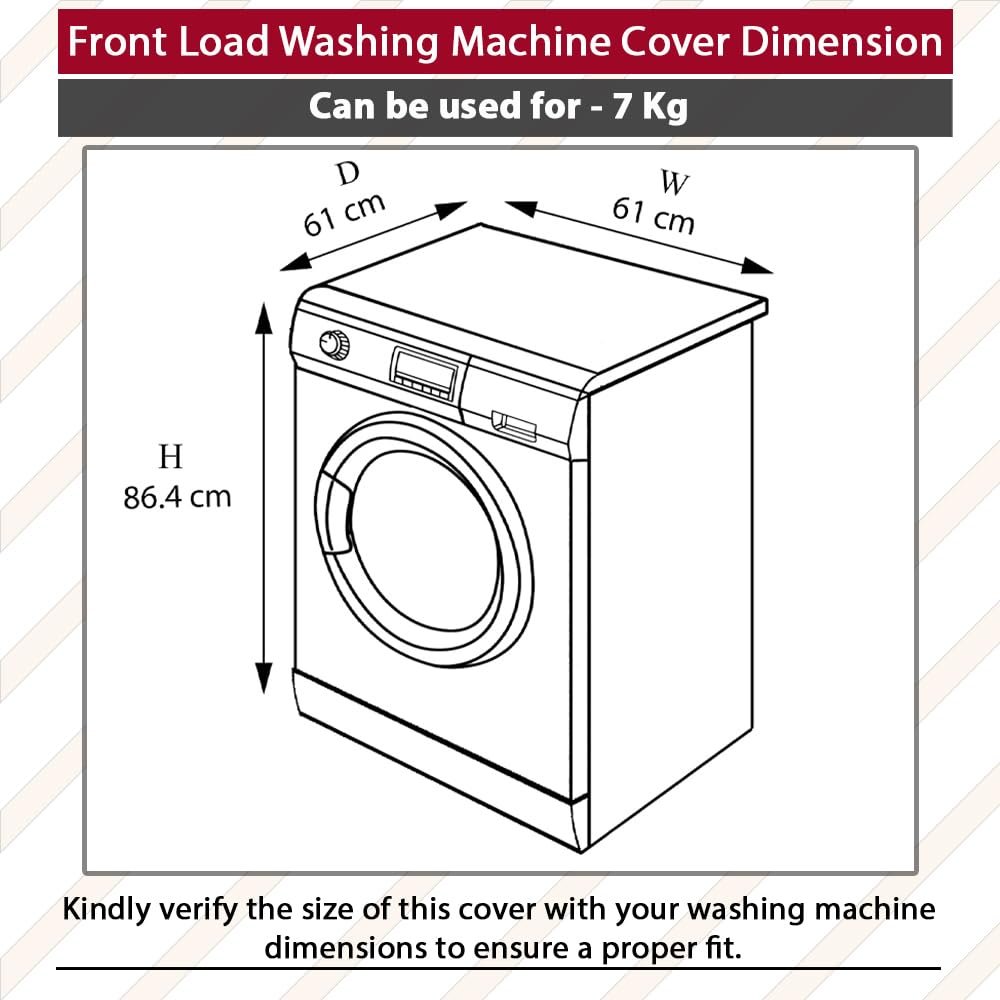 Front Load Washing Machine Cover Dimension

Can be used for - 7 Kg

D
61 cm

W
61 cm

H
86.4 cm

Kindly verify the size of this cover with your washing machine dimensions to ensure a proper fit.