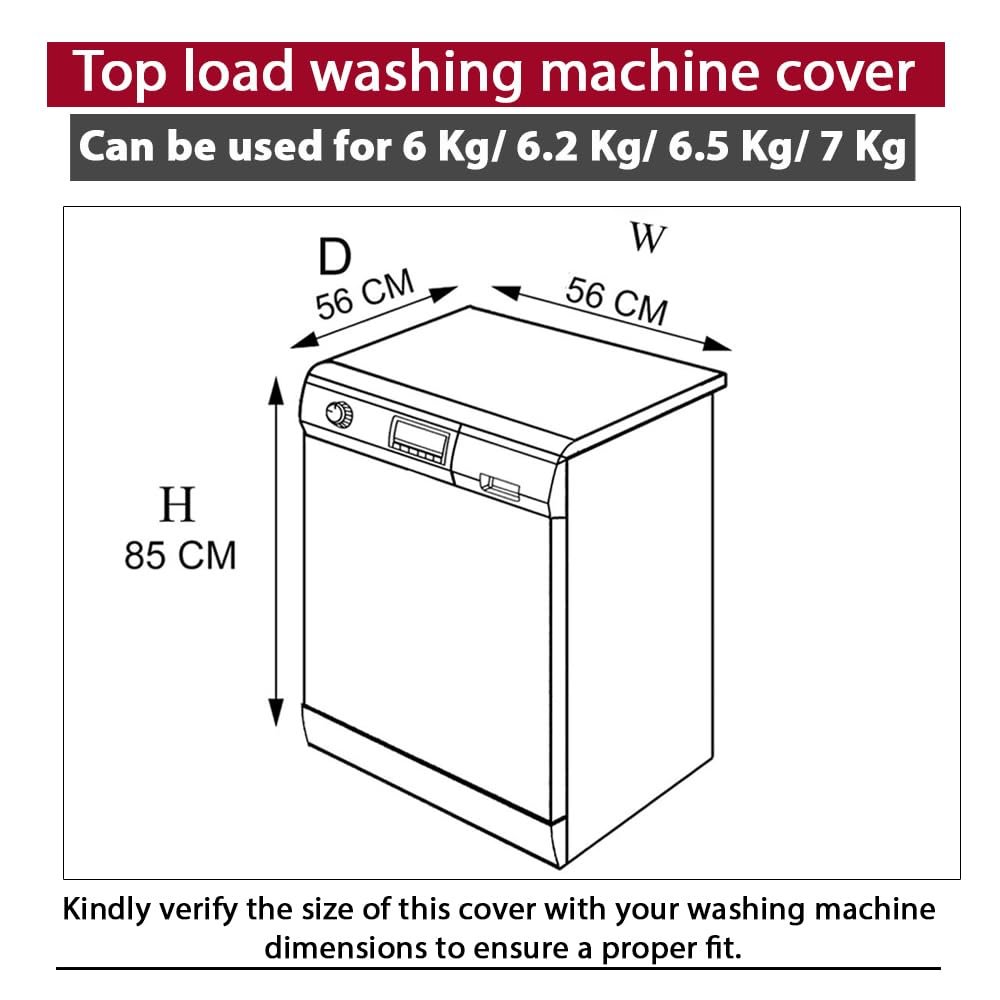 Top load washing machine cover

Can be used for 6 Kg/ 6.2 Kg/ 6.5 Kg/ 7 Kg

D
56 CM

W
56 CM

H
85 CM

Kindly verify the size of this cover with your washing machine dimensions to ensure a proper fit.