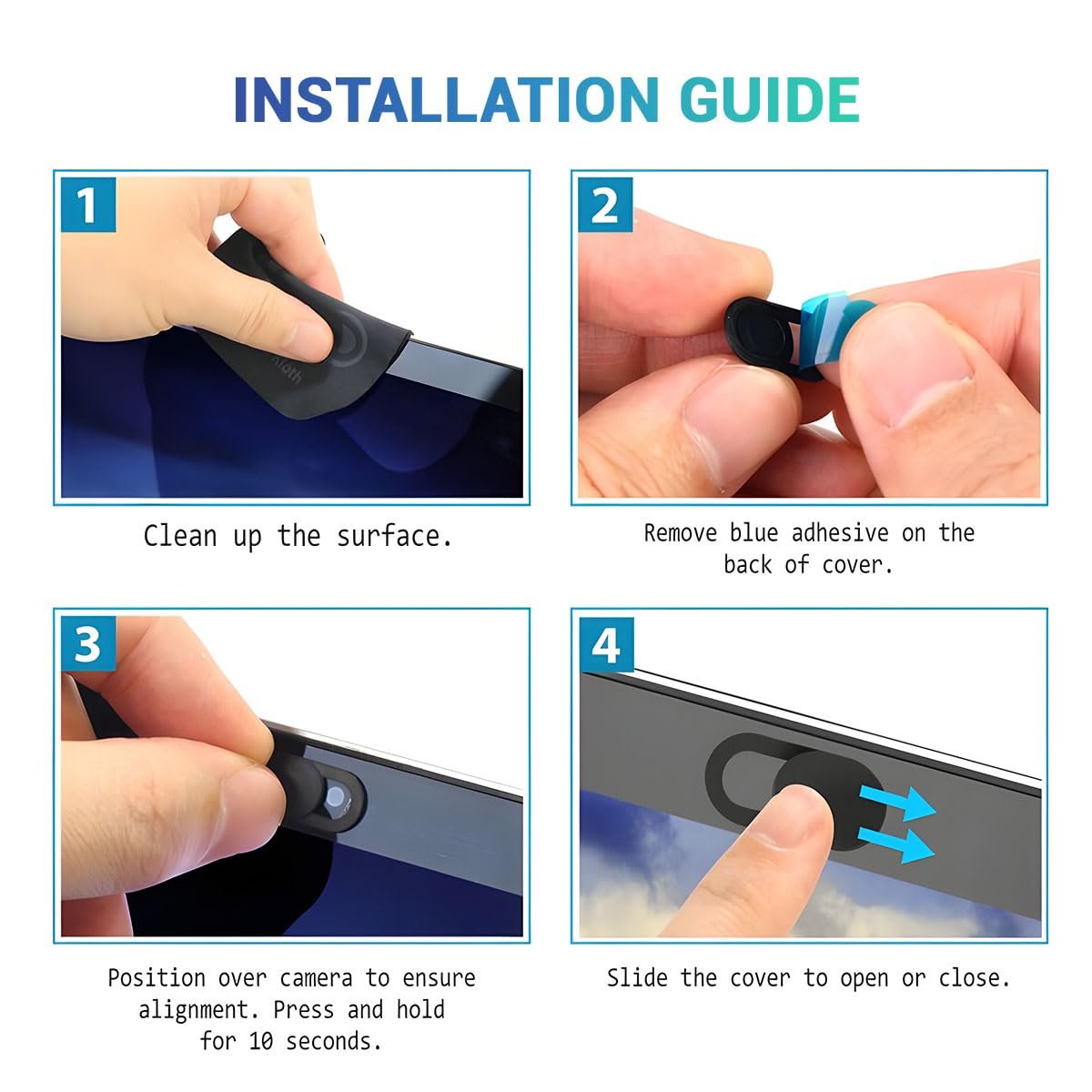 INSTALLATION GUIDE

1

Clean up the surface.

2

Remove blue adhesive on the back of cover.

3

Position over camera to ensure alignment. Press and hold for 10 seconds.

4

Slide the cover to open or close.