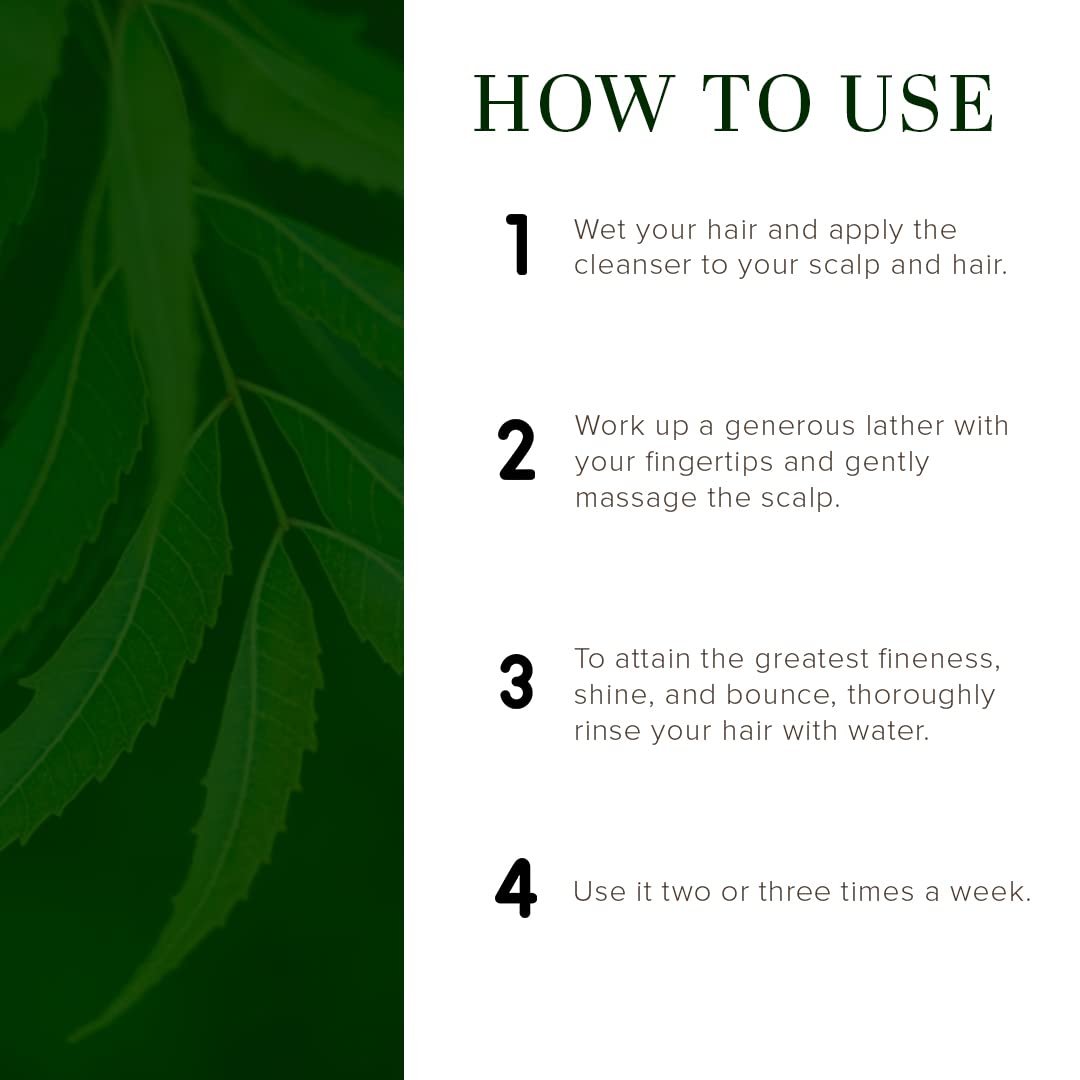 HOW TO USE

1 Wet your hair and apply the cleanser to your scalp and hair.

2 Work up a generous lather with your fingertips and gently massage the scalp.

3 To attain the greatest fineness, shine, and bounce, thoroughly rinse your hair with water.

4 Use it two or three times a week.