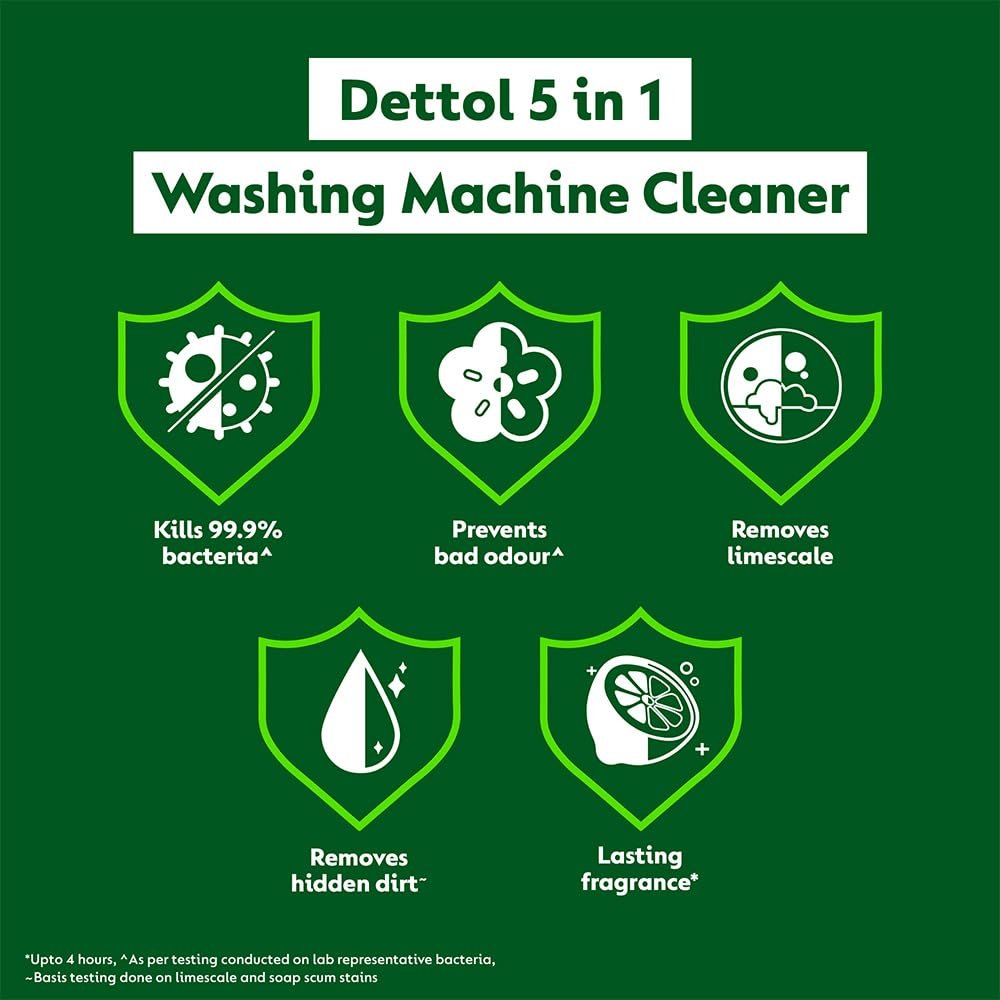 Dettol 5 in 1
Washing Machine Cleaner

Kills 99.9% bacteria^

Prevents bad odour^

Removes limescale

Removes hidden dirt~

Lasting fragrance*

*Upto 4 hours, ^As per testing conducted on lab representative bacteria, ~Basis testing done on limescale and soap scum stains