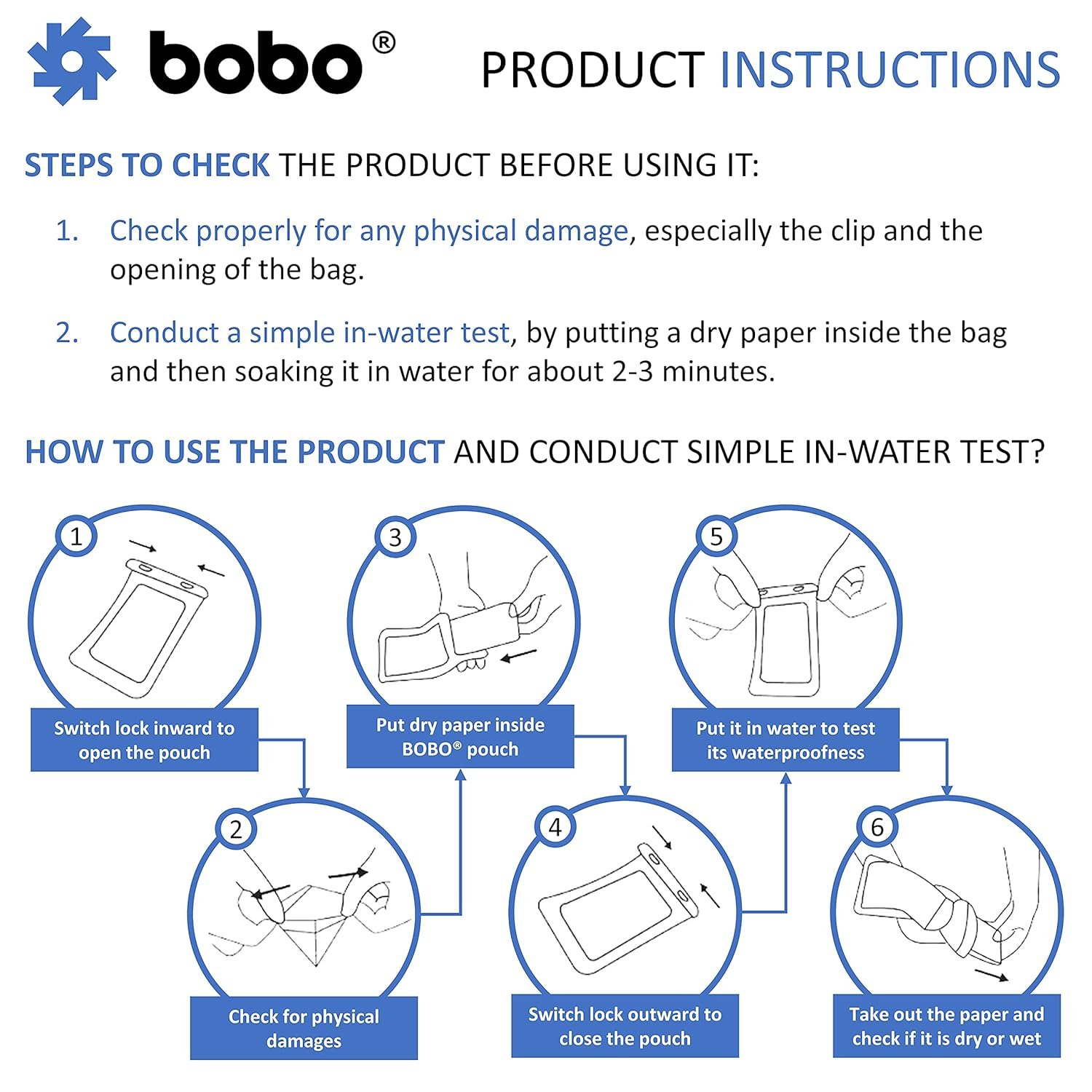 bobo®

PRODUCT INSTRUCTIONS

STEPS TO CHECK THE PRODUCT BEFORE USING IT:

1. Check properly for any physical damage, especially the clip and the opening of the bag.

2. Conduct a simple in-water test, by putting a dry paper inside the bag and then soaking it in water for about 2-3 minutes.

HOW TO USE THE PRODUCT AND CONDUCT SIMPLE IN-WATER TEST?

1
Switch lock inward to open the pouch

2
Check for physical damages

3
Put dry paper inside BOBO® pouch

4
Switch lock outward to close the pouch

5
Put it in water to test its waterproofness

6
Take out the paper and check if it is dry or wet