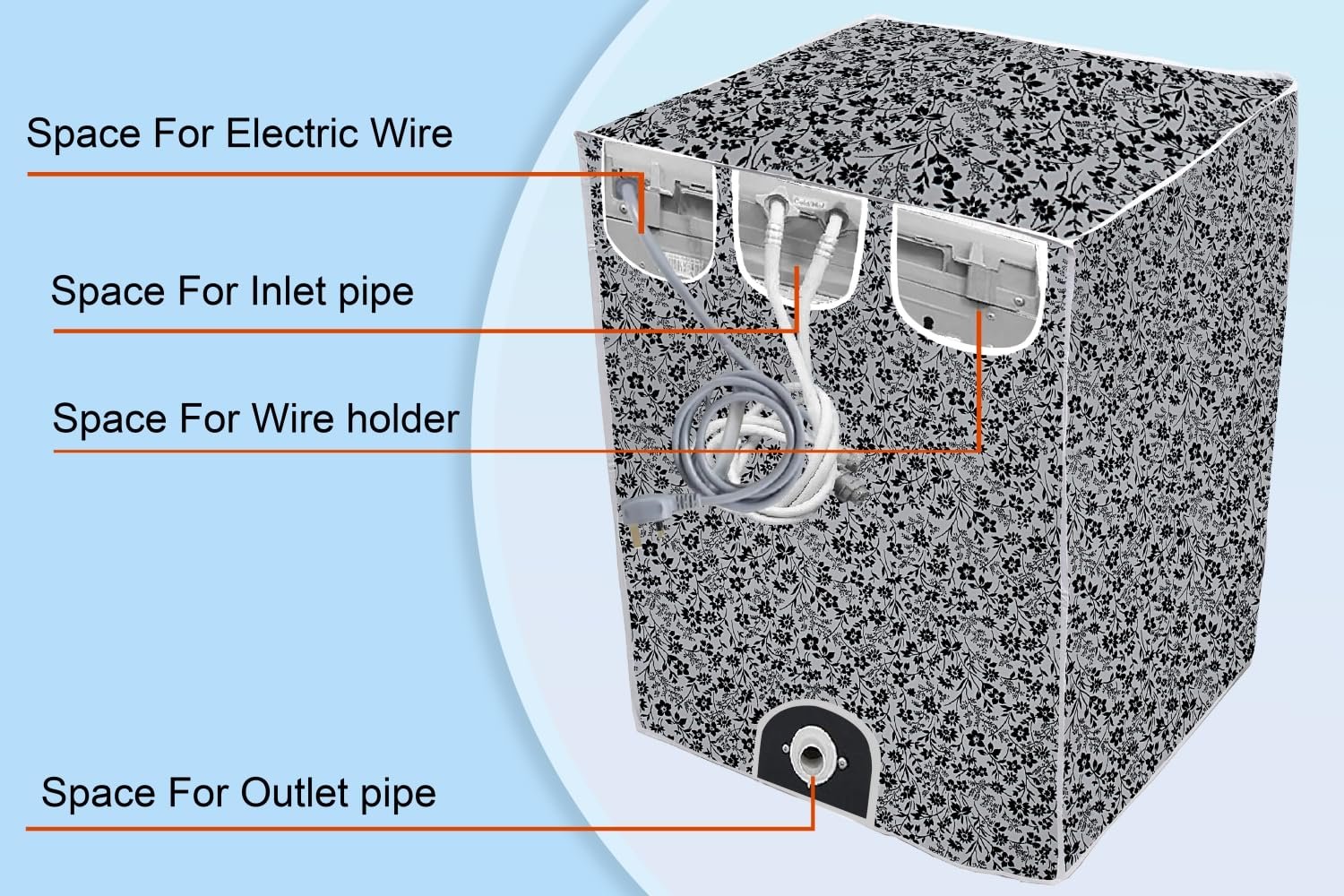 Space For Electric Wire

Space For Inlet pipe

Space For Wire holder

Space For Outlet pipe