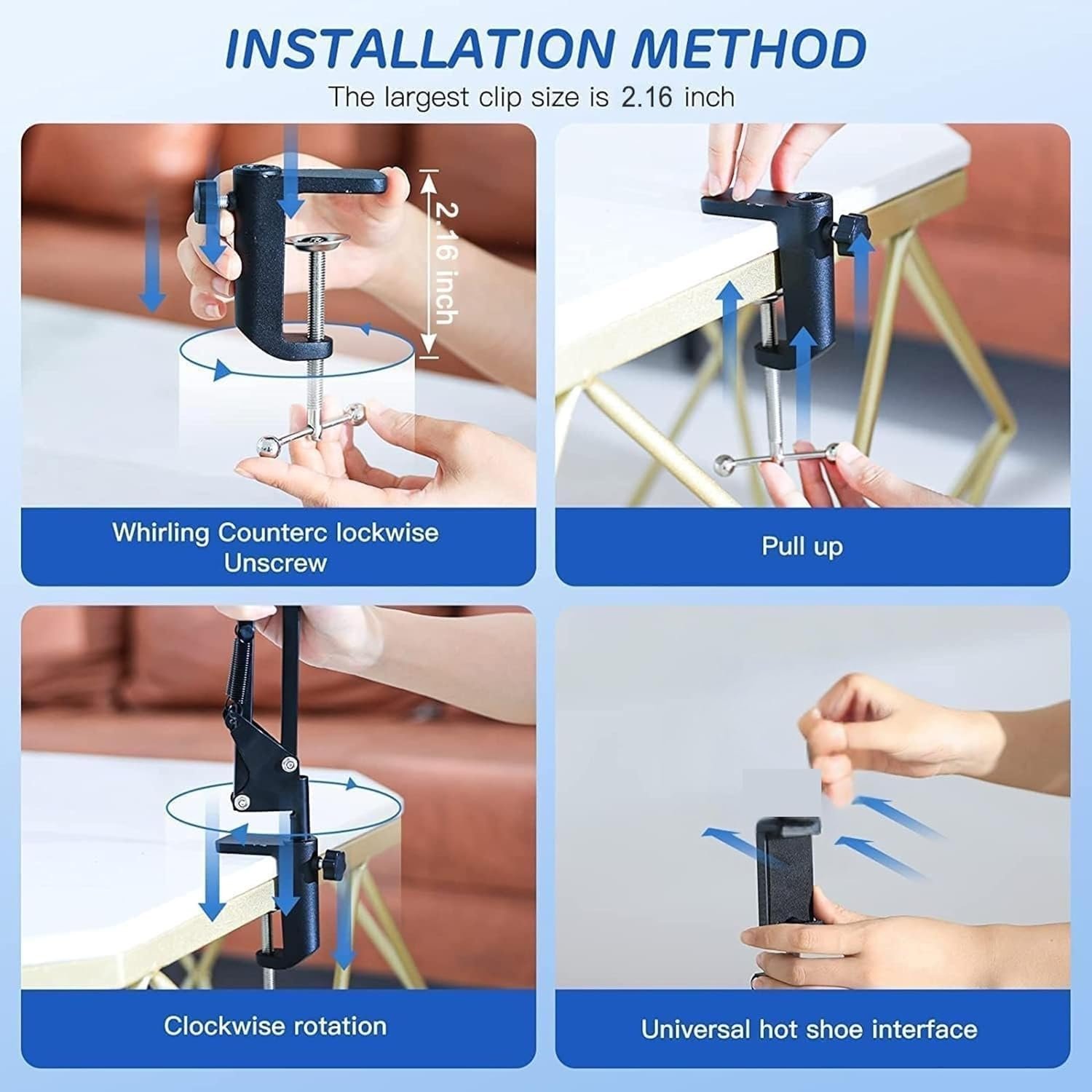 INSTALLATION METHOD

The largest clip size is 2.16 inch

2.16 inch

Whirling Counterc lockwise
Unscrew

Pull up

Clockwise rotation

Universal hot shoe interface