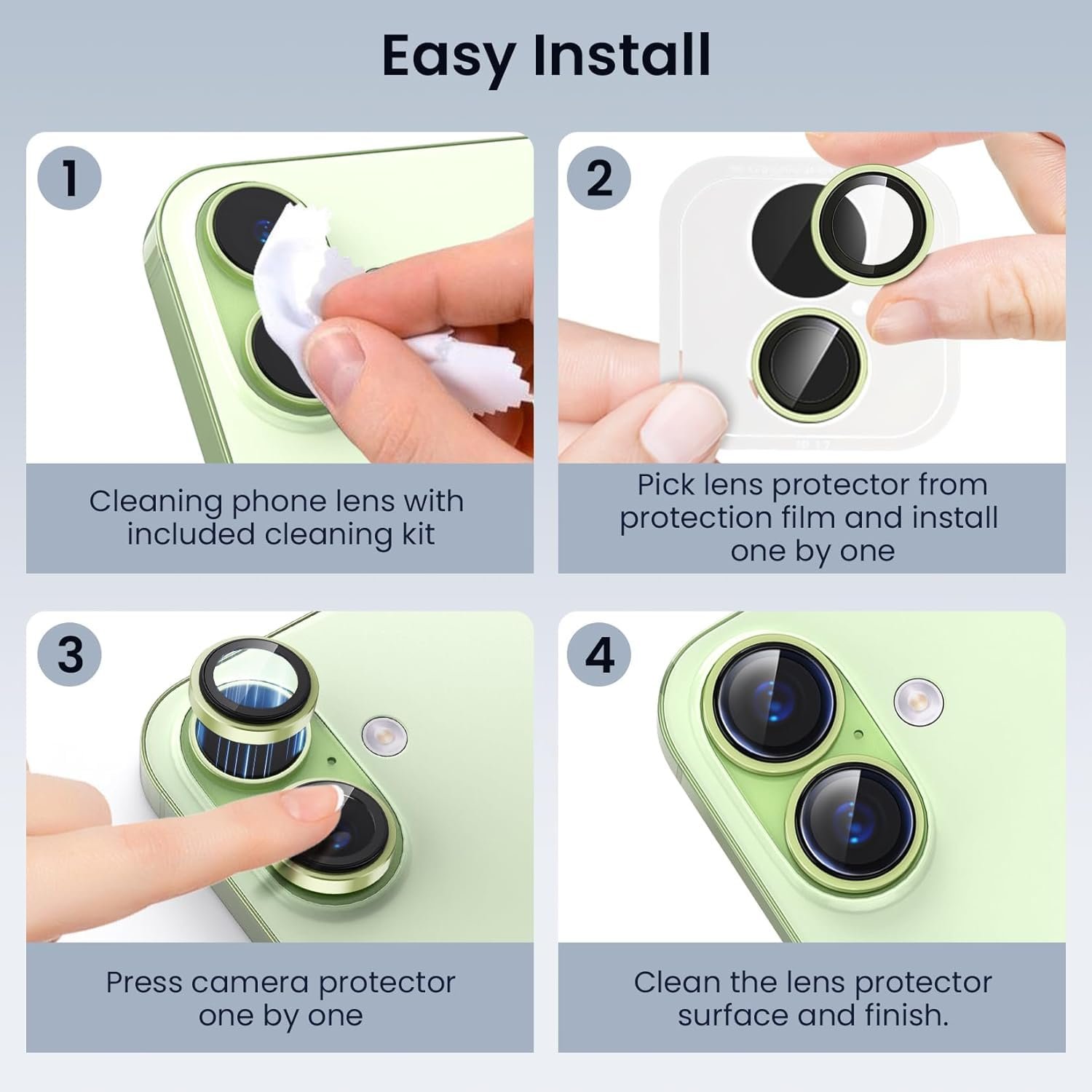 Easy Install

1

Cleaning phone lens with included cleaning kit

2

Pick lens protector from protection film and install one by one

3

Press camera protector one by one

4

Clean the lens protector surface and finish.