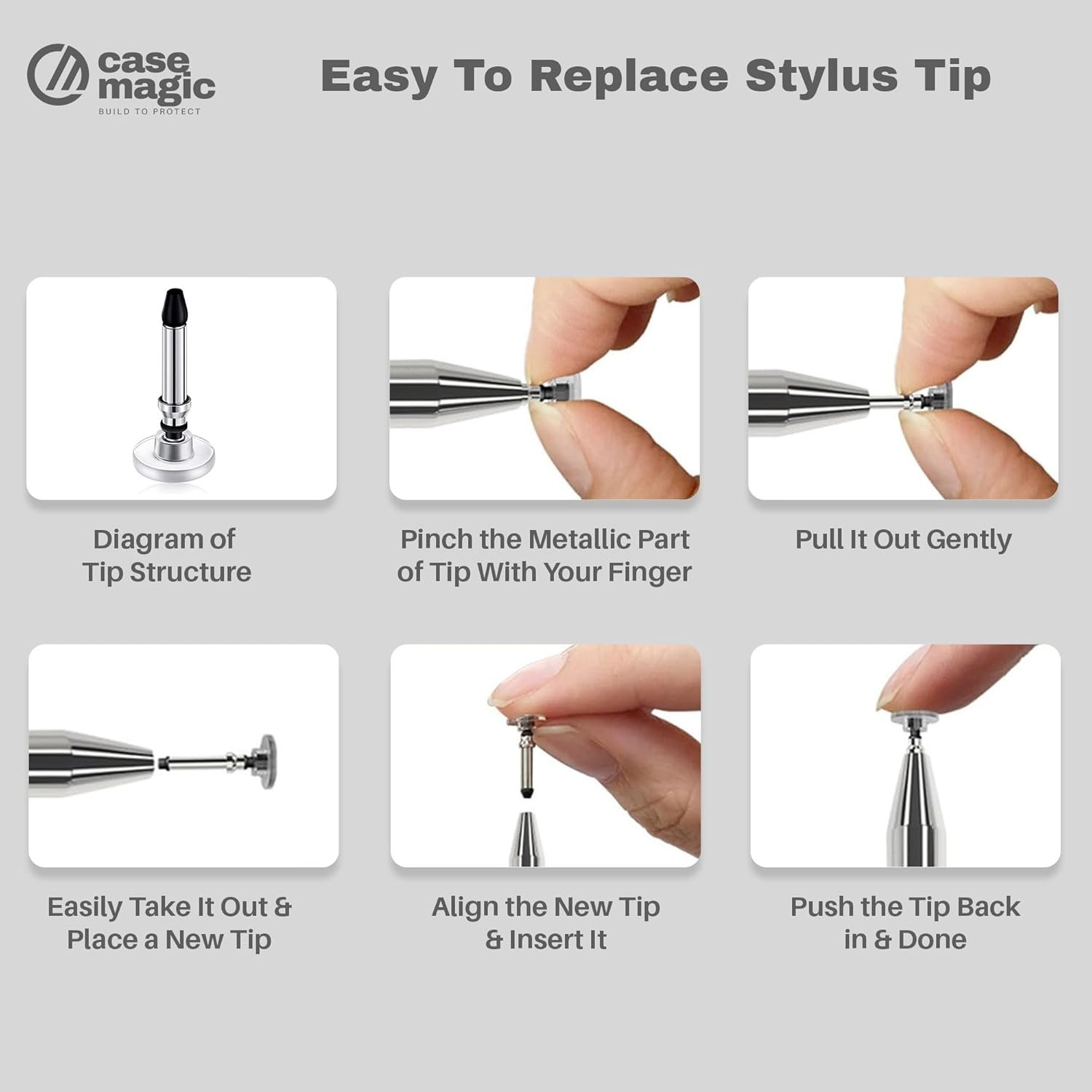 case magic
BUILD TO PROTECT

Easy To Replace Stylus Tip

Diagram of Tip Structure

Pinch the Metallic Part of Tip With Your Finger

Pull It Out Gently

Easily Take It Out & Place a New Tip

Align the New Tip & Insert It

Push the Tip Back in & Done