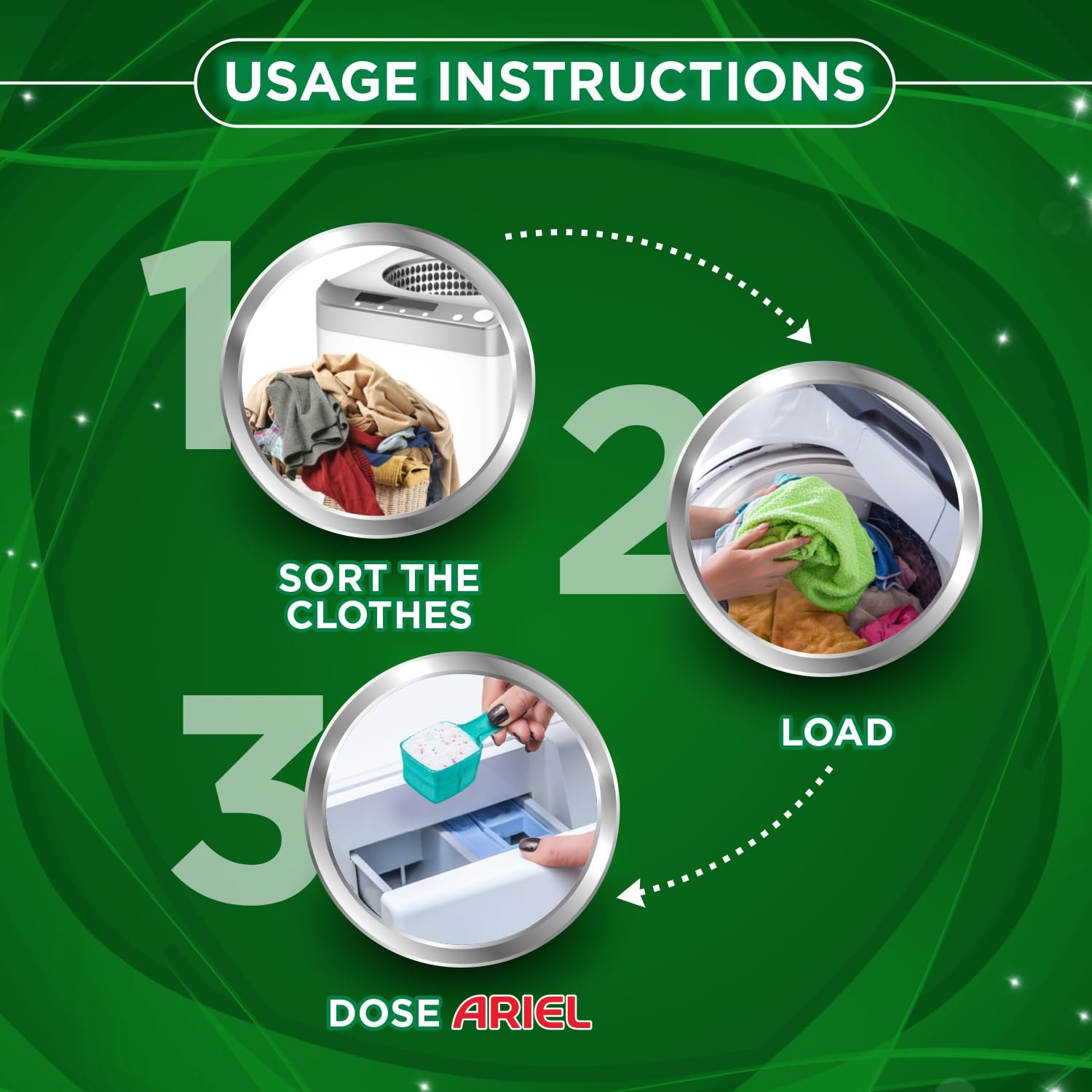 USAGE INSTRUCTIONS

1

SORT THE CLOTHES

2

LOAD

3

DOSE ARIEL