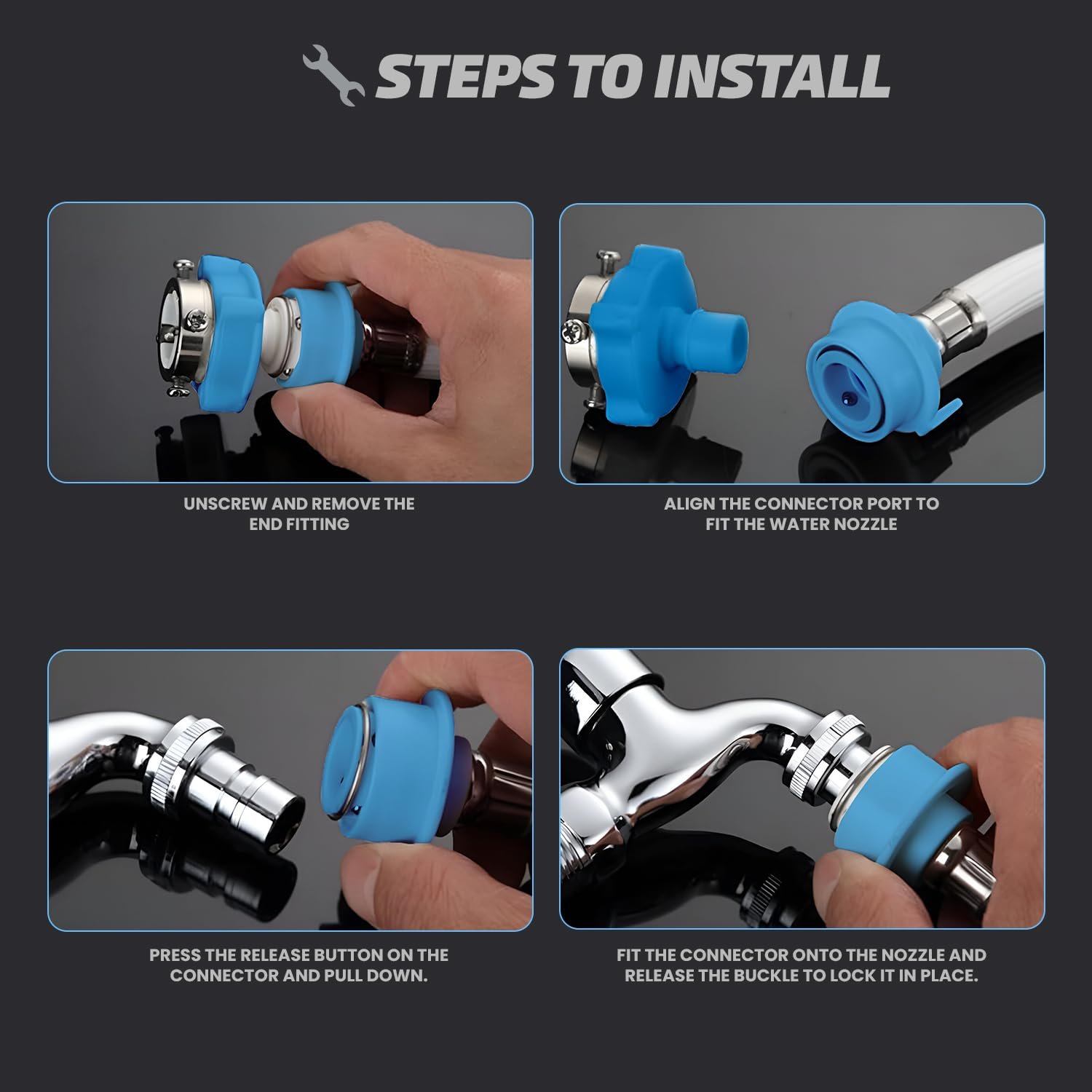 STEPS TO INSTALL

UNSCREW AND REMOVE THE END FITTING

ALIGN THE CONNECTOR PORT TO FIT THE WATER NOZZLE

PRESS THE RELEASE BUTTON ON THE CONNECTOR AND PULL DOWN.

FIT THE CONNECTOR ONTO THE NOZZLE AND RELEASE THE BUCKLE TO LOCK IT IN PLACE.