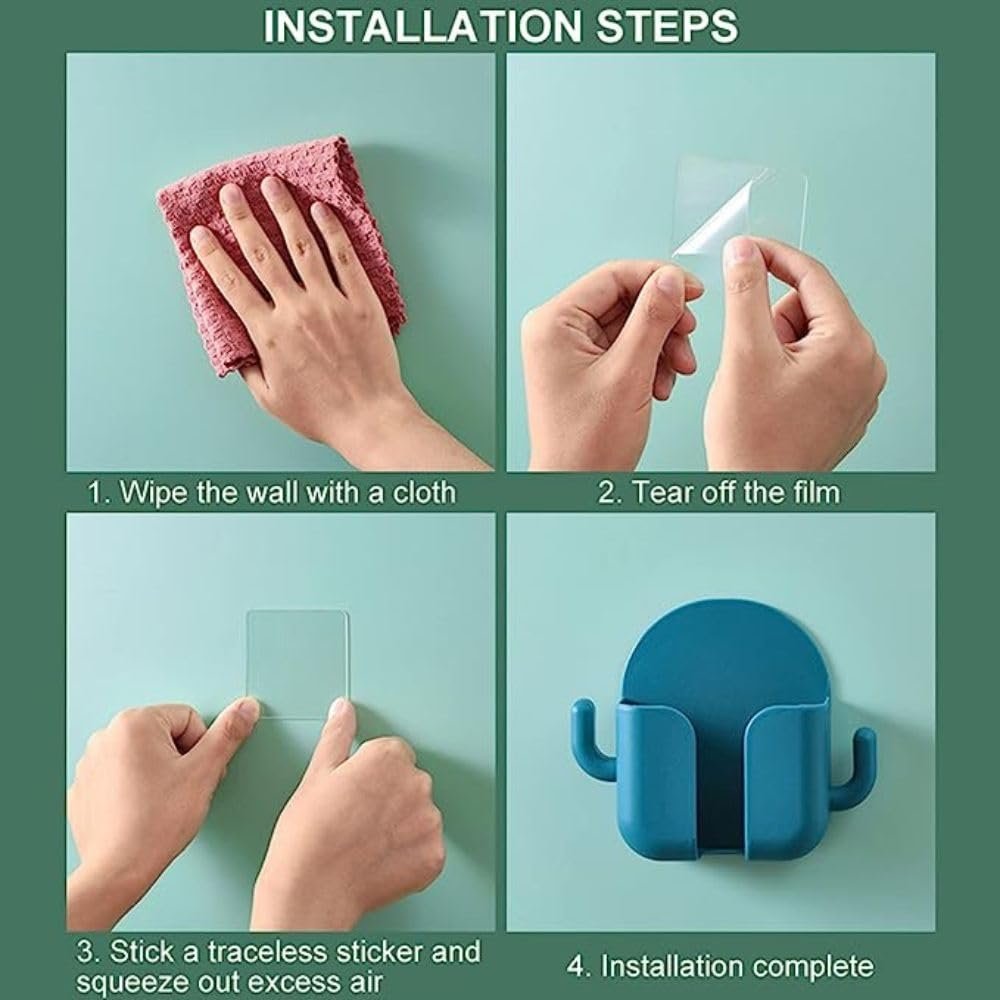 INSTALLATION STEPS

1. Wipe the wall with a cloth

2. Tear off the film

3. Stick a traceless sticker and squeeze out excess air

4. Installation complete