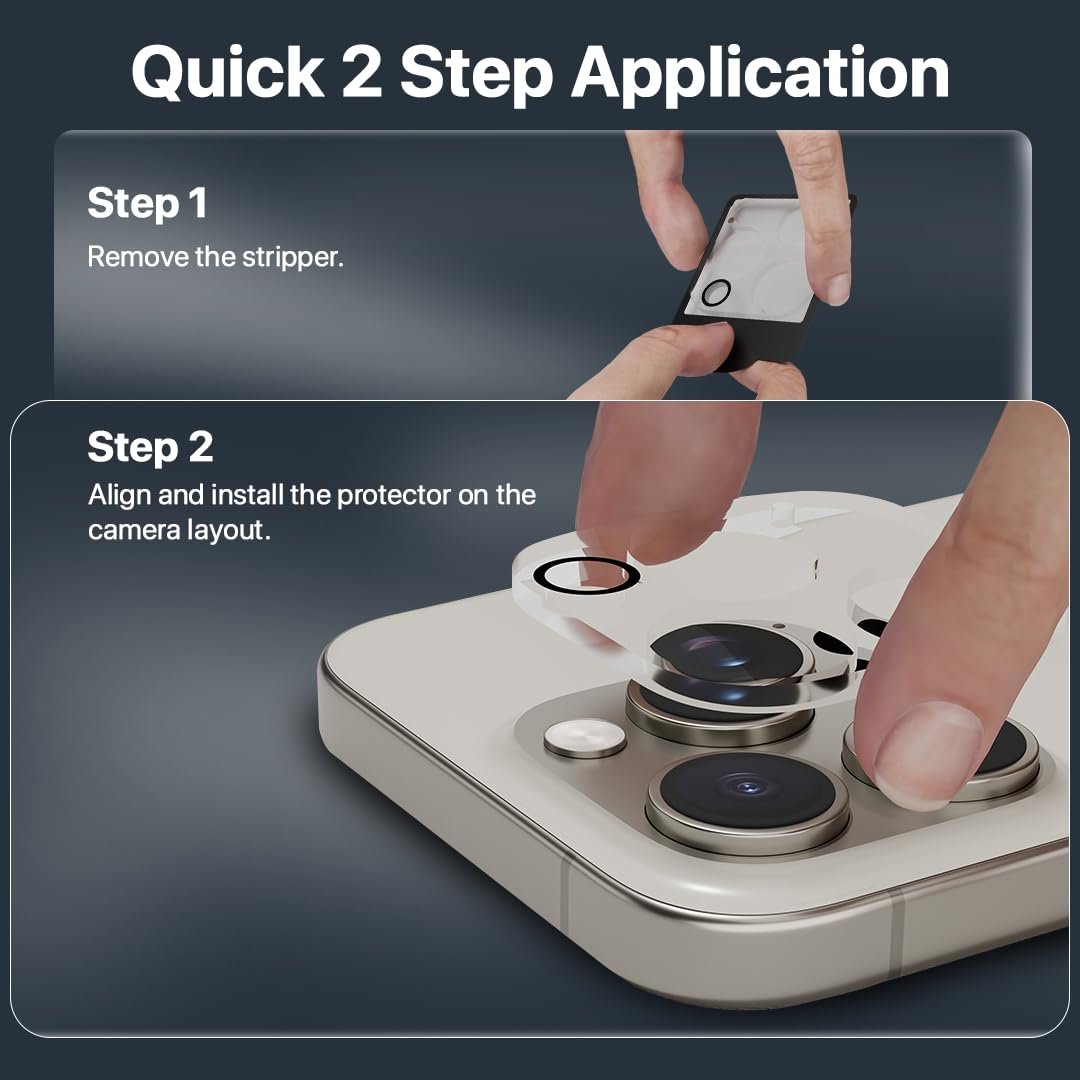 Quick 2 Step Application

Step 1

Remove the stripper.

Step 2

Align and install the protector on the camera layout.