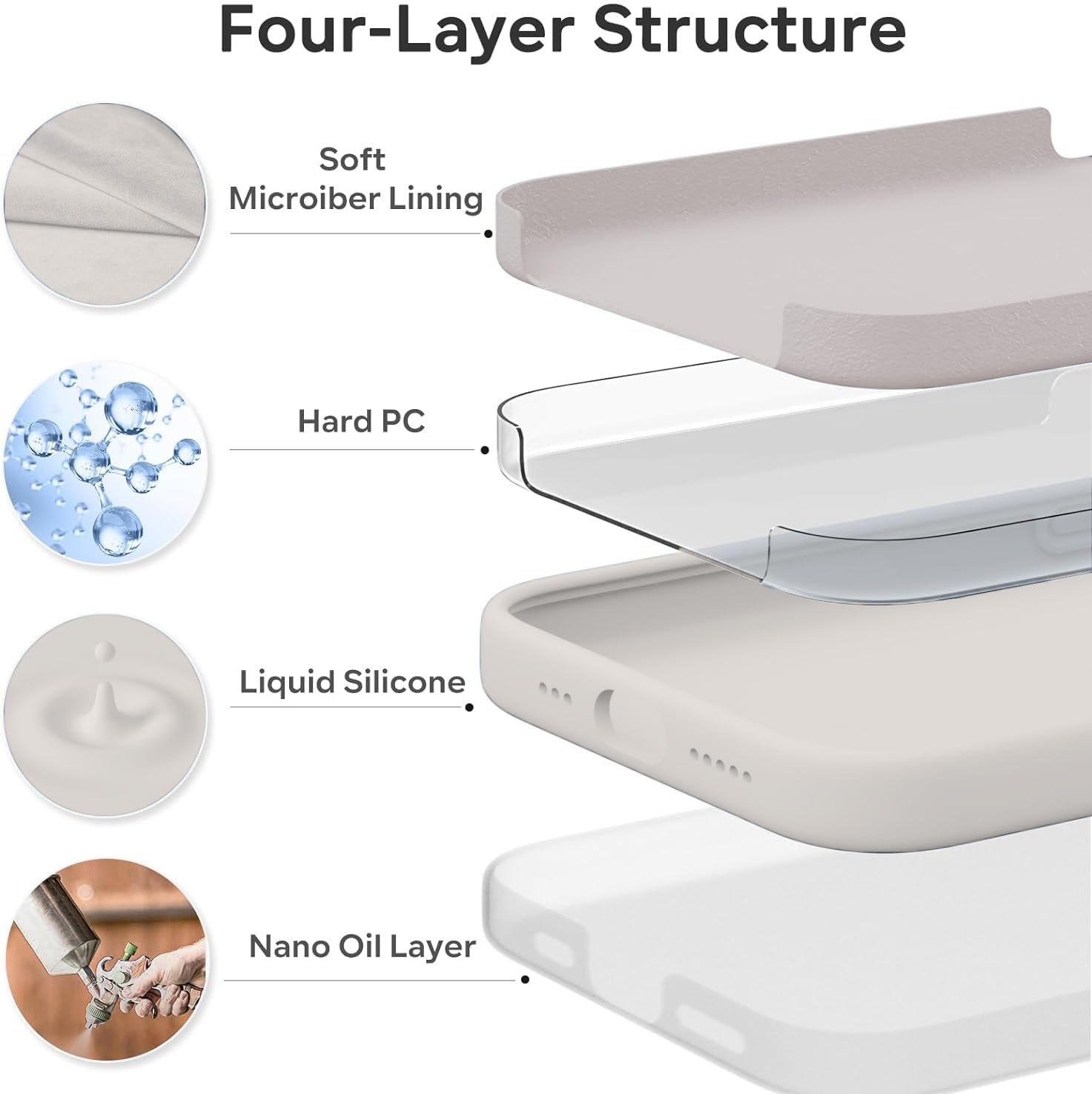 Four-Layer Structure

Soft Microiber Lining

Hard PC

Liquid Silicone

Nano Oil Layer