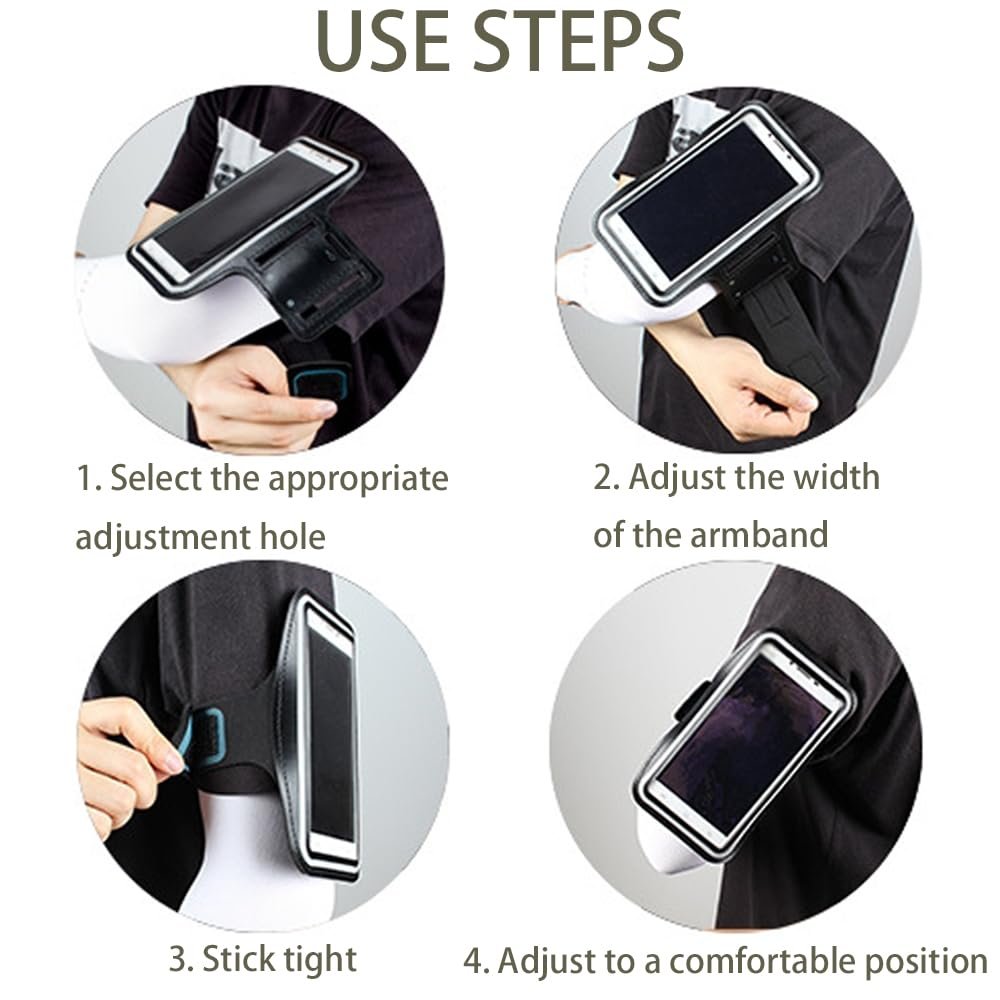 USE STEPS

1. Select the appropriate adjustment hole

2. Adjust the width of the armband

3. Stick tight

4. Adjust to a comfortable position