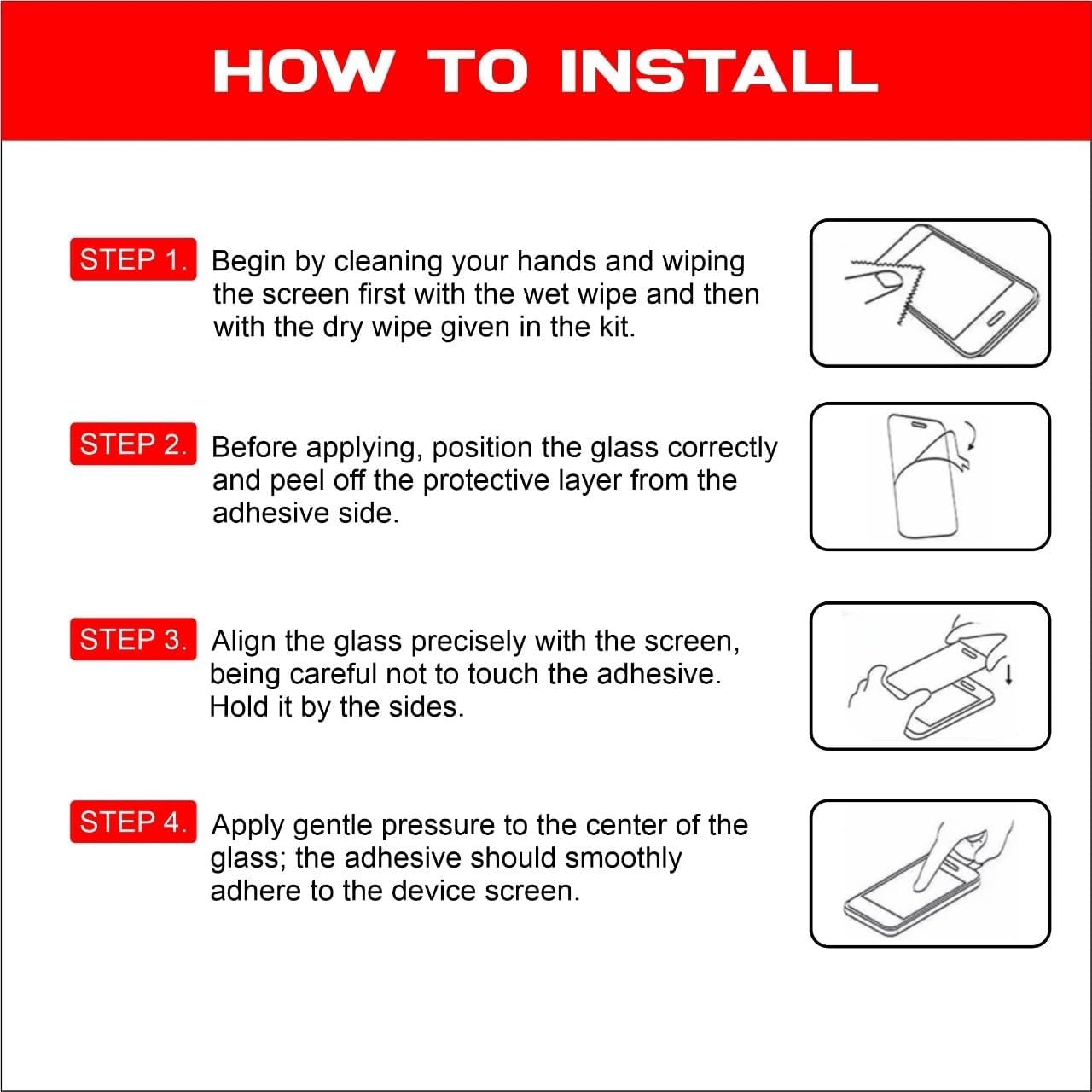 HOW TO INSTALL

STEP 1. Begin by cleaning your hands and wiping the screen first with the wet wipe and then with the dry wipe given in the kit.

STEP 2. Before applying, position the glass correctly and peel off the protective layer from the adhesive side.

STEP 3. Align the glass precisely with the screen, being careful not to touch the adhesive. Hold it by the sides.

STEP 4. Apply gentle pressure to the center of the glass; the adhesive should smoothly adhere to the device screen.