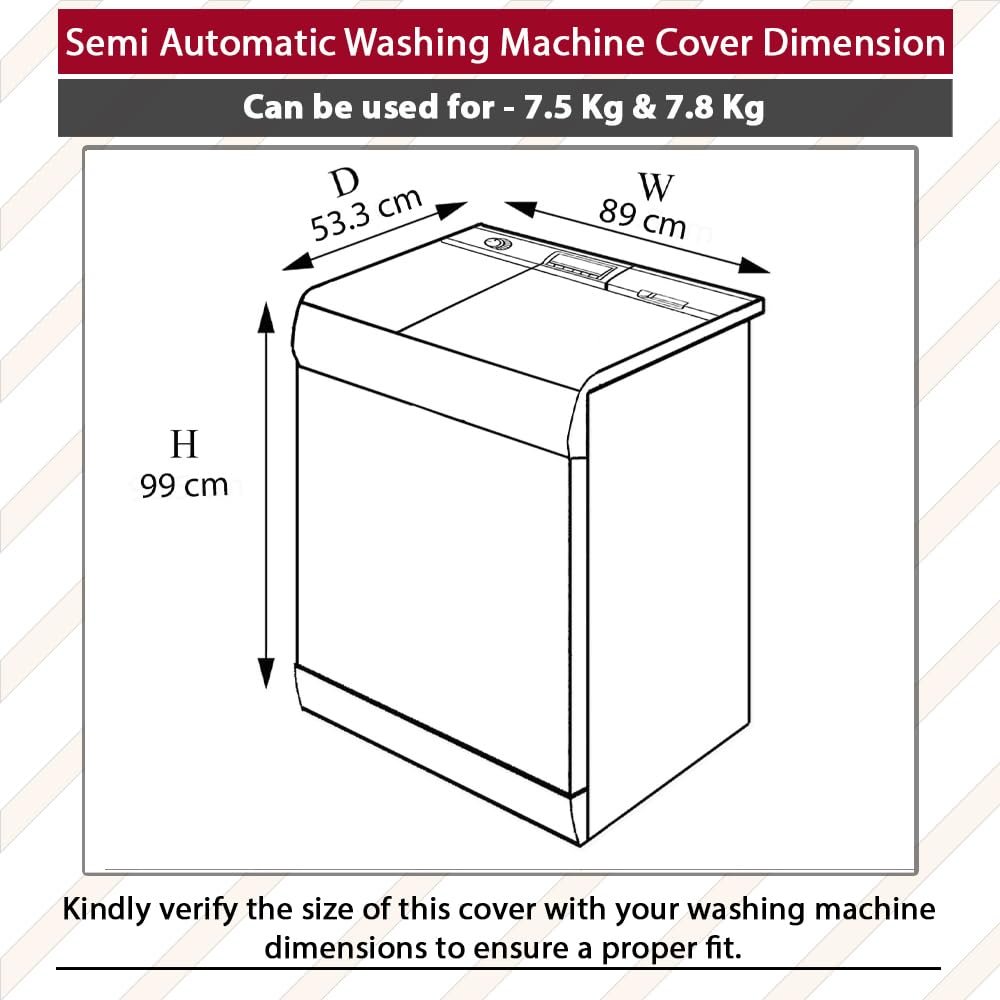 Semi Automatic Washing Machine Cover Dimension

Can be used for - 7.5 Kg & 7.8 Kg

D
53.3 cm

W
89 cm

H
99 cm

Kindly verify the size of this cover with your washing machine dimensions to ensure a proper fit.