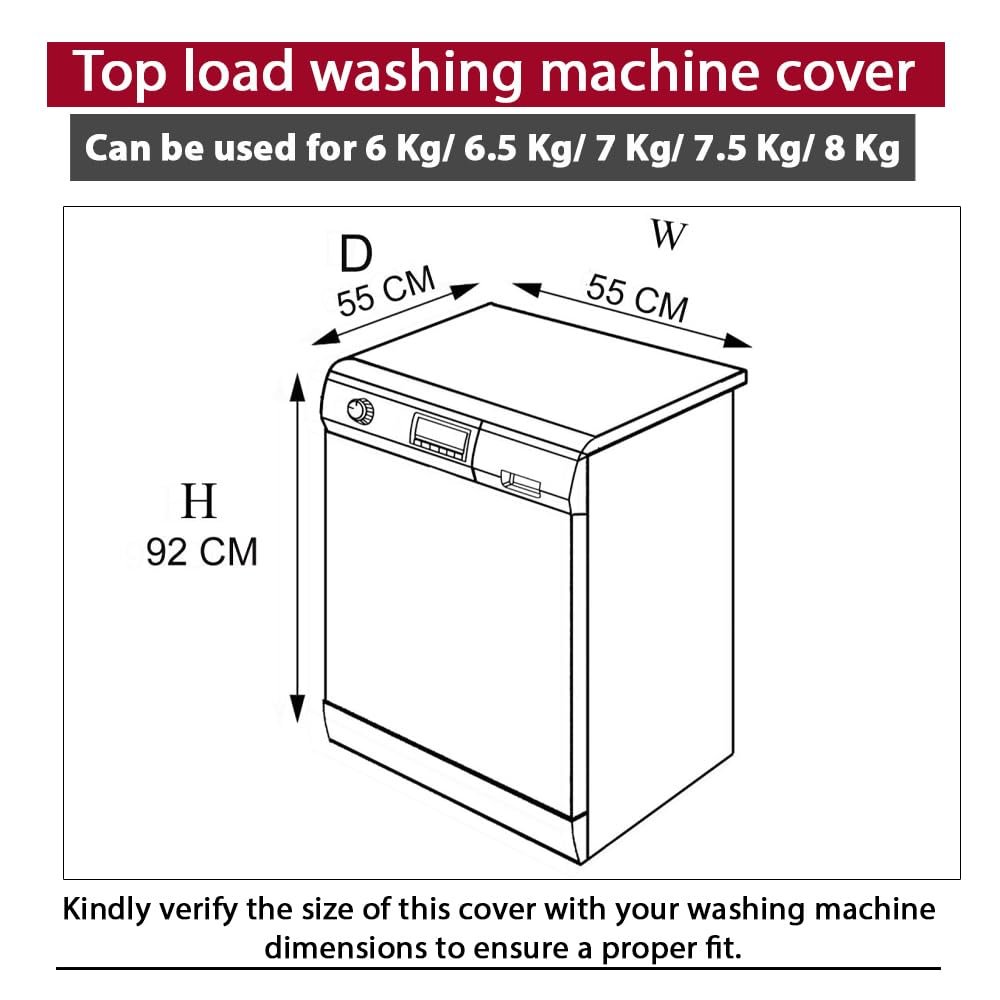 Top load washing machine cover

Can be used for 6 Kg/ 6.5 Kg/ 7 Kg/ 7.5 Kg/ 8 Kg

D
55 CM

W
55 CM

H
92 CM

Kindly verify the size of this cover with your washing machine dimensions to ensure a proper fit.