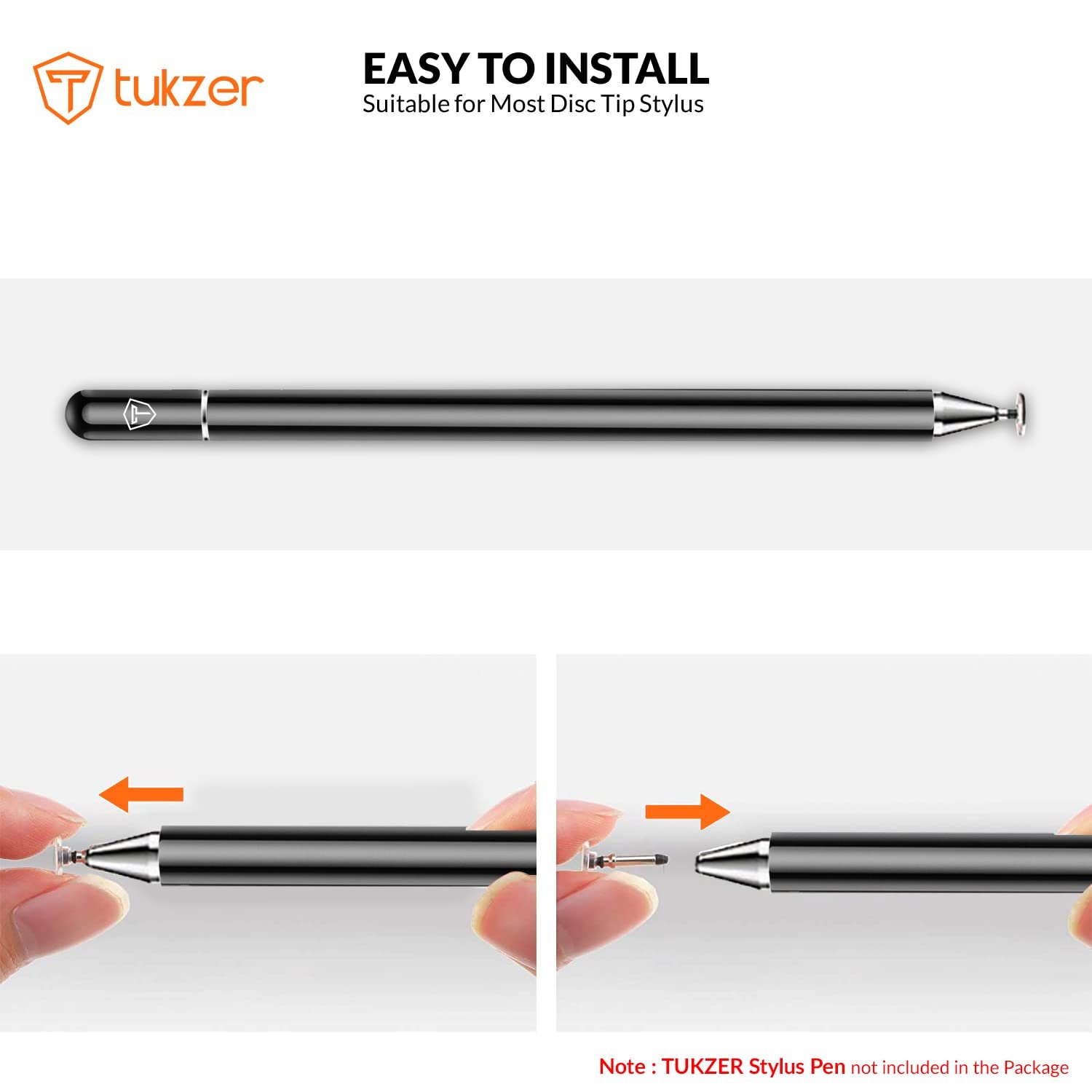 tukzer

EASY TO INSTALL
Suitable for Most Disc Tip Stylus

Note : TUKZER Stylus Pen not included in the Package