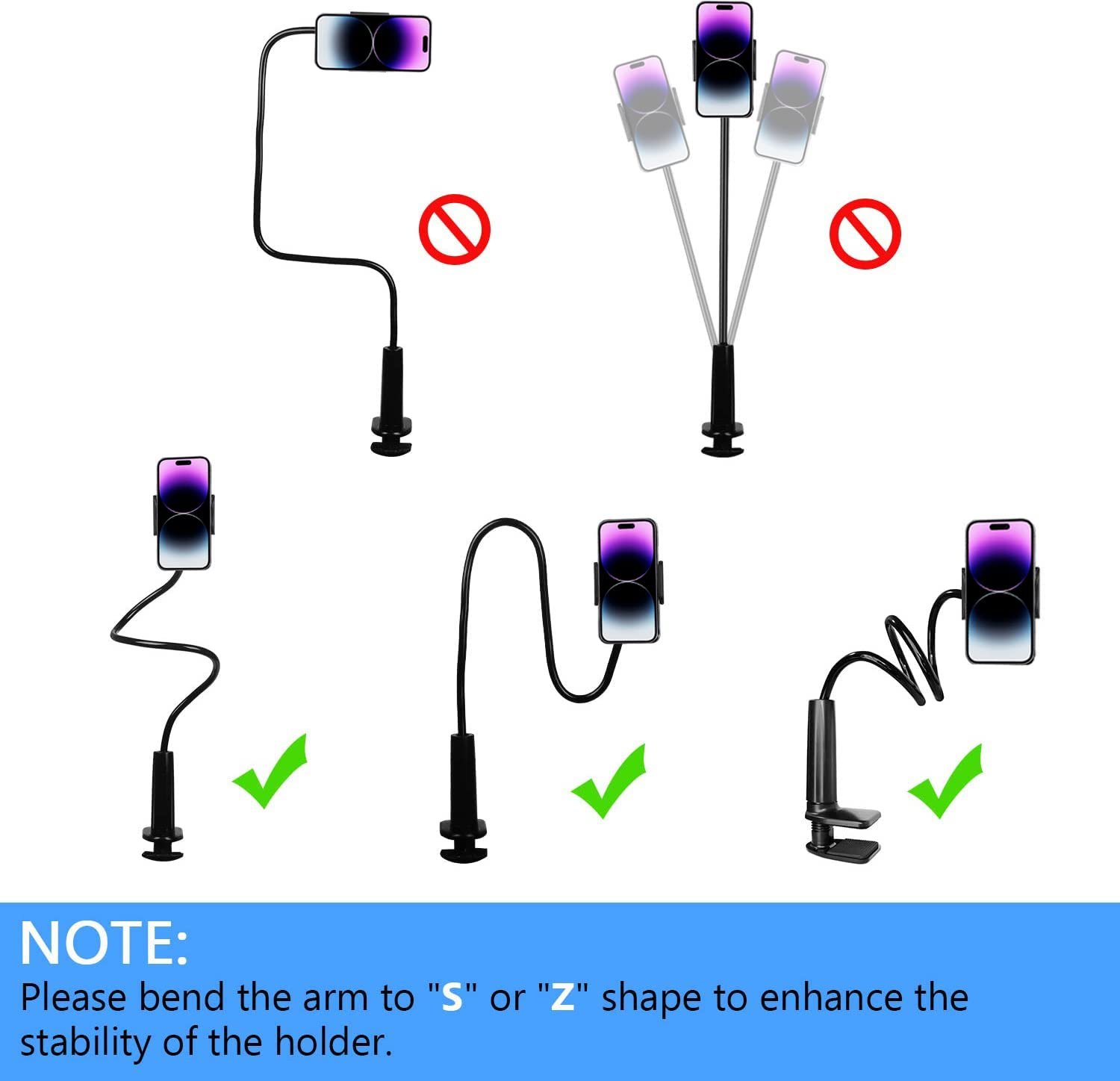 NOTE:
Please bend the arm to "S" or "Z" shape to enhance the stability of the holder.