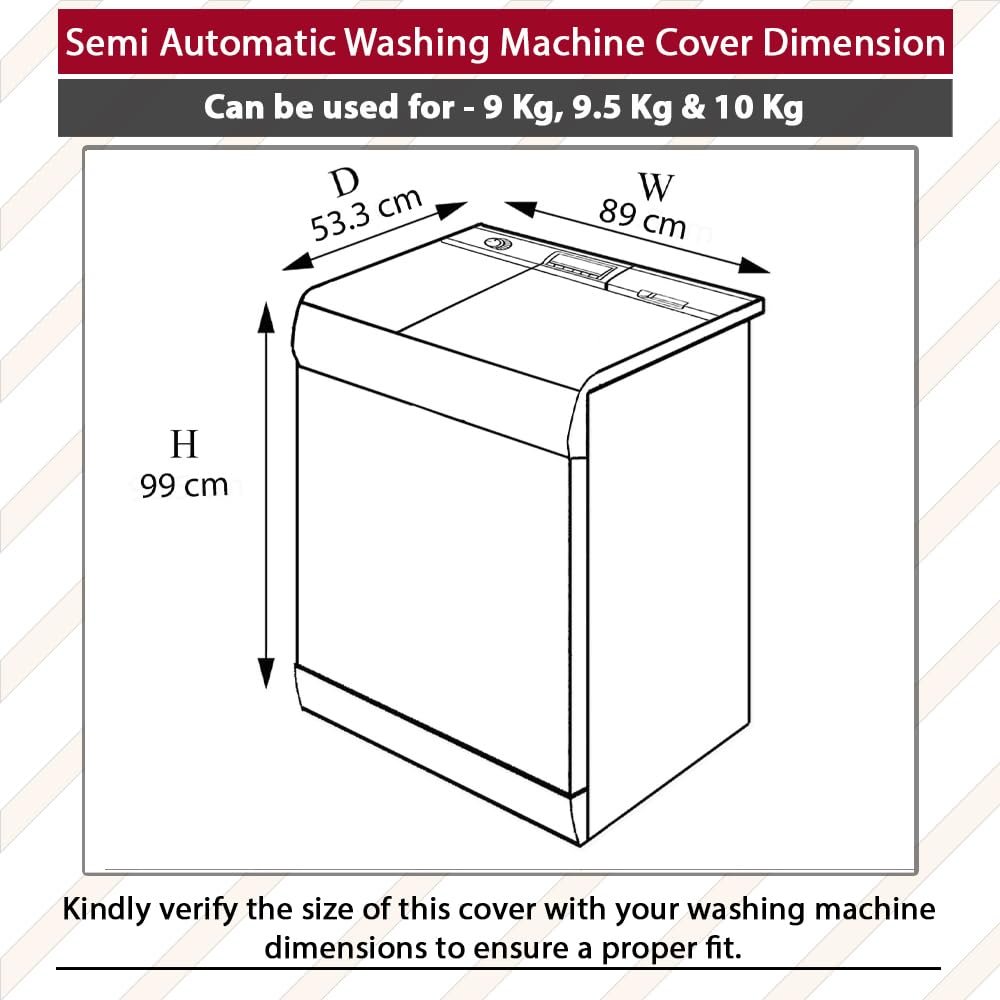 Semi Automatic Washing Machine Cover Dimension

Can be used for - 9 Kg, 9.5 Kg & 10 Kg

D
53.3 cm

W
89 cm

H
99 cm

Kindly verify the size of this cover with your washing machine dimensions to ensure a proper fit.