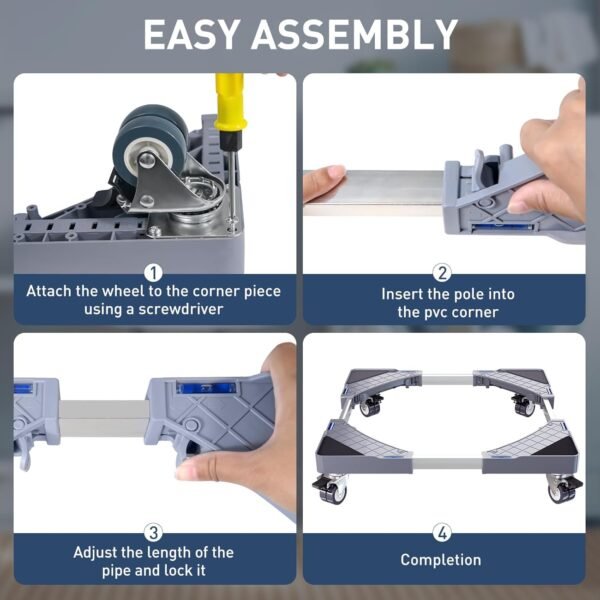 EASY ASSEMBLY

1
Attach the wheel to the corner piece using a screwdriver

2
Insert the pole into the pvc corner

3
Adjust the length of the pipe and lock it

4
Completion