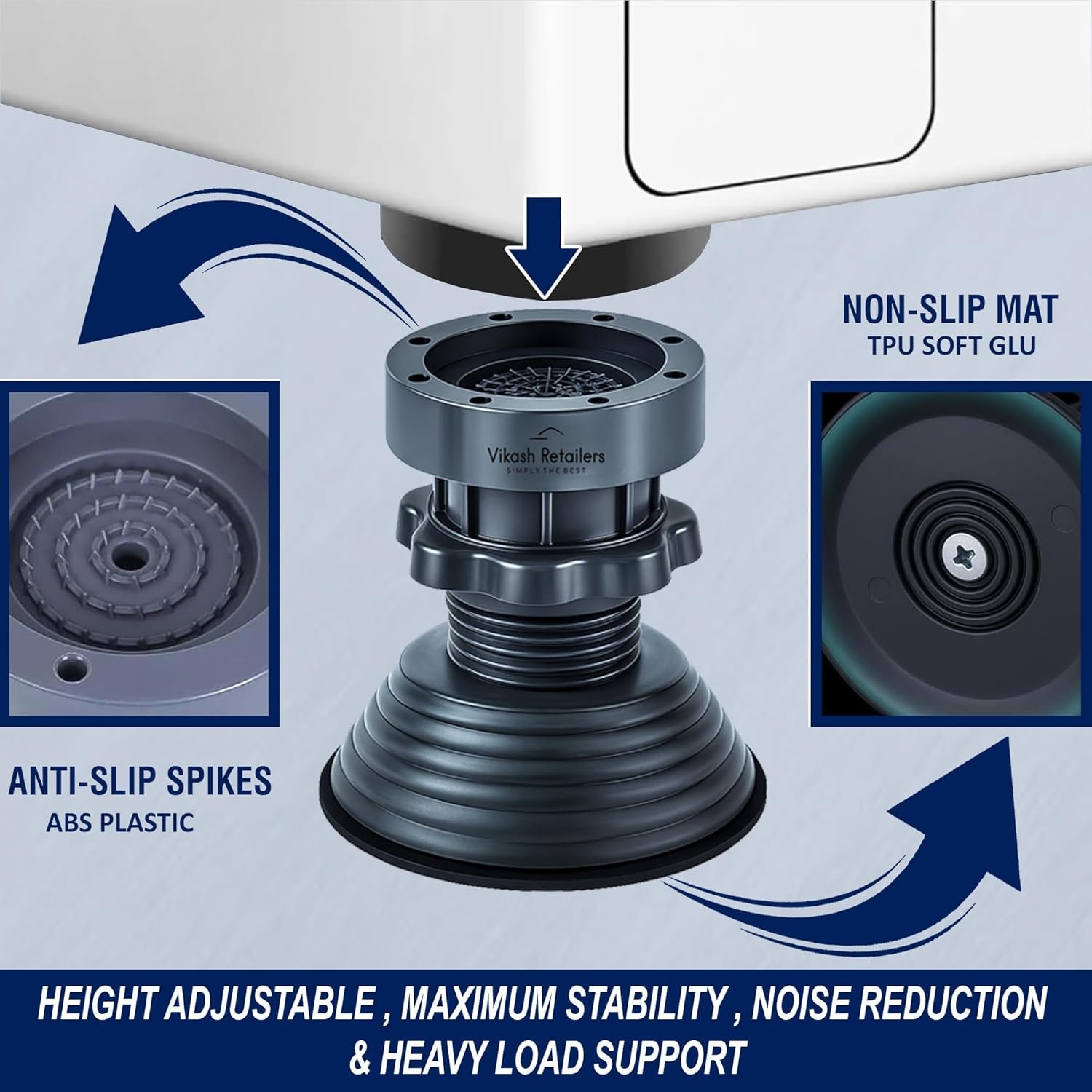 NON-SLIP MAT
TPU SOFT GLU

Vikash Retailers
SIMPLY THE BEST

ANTI-SLIP SPIKES
ABS PLASTIC

HEIGHT ADJUSTABLE , MAXIMUM STABILITY , NOISE REDUCTION & HEAVY LOAD SUPPORT