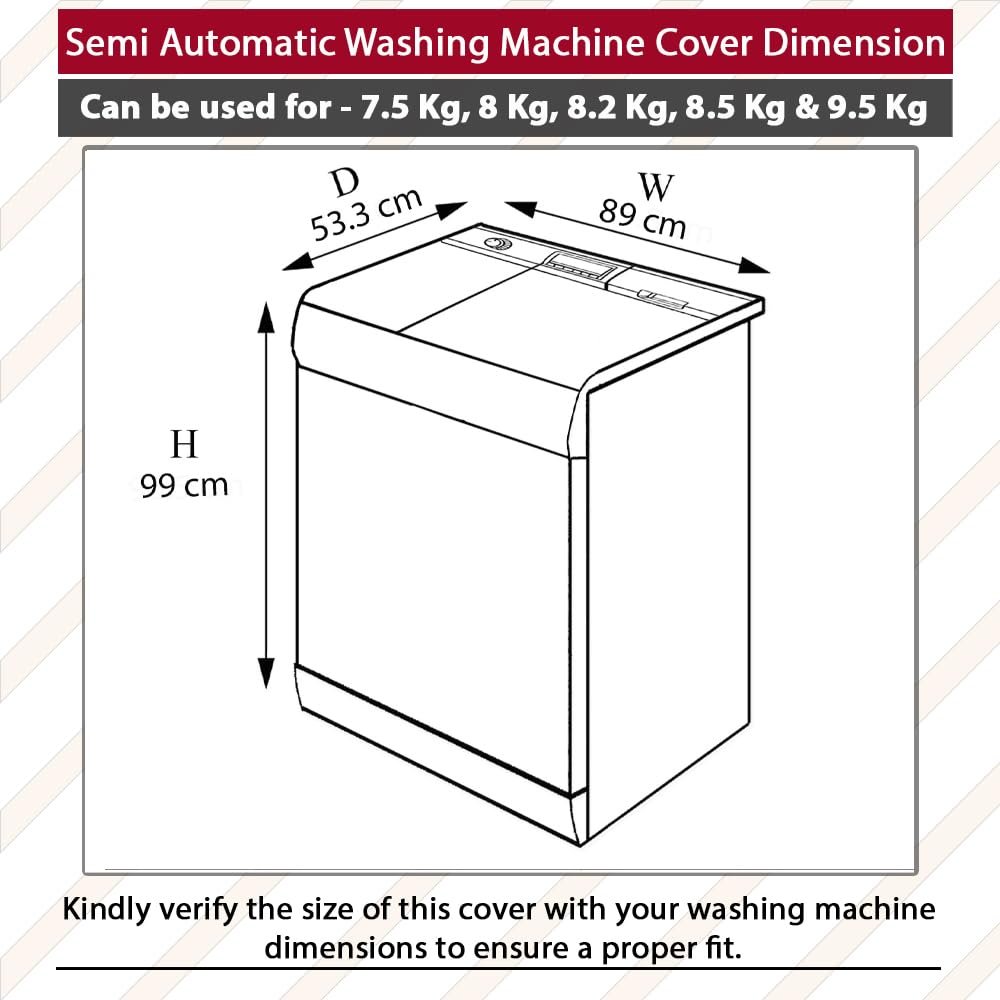 Semi Automatic Washing Machine Cover Dimension

Can be used for - 7.5 Kg, 8 Kg, 8.2 Kg, 8.5 Kg & 9.5 Kg

D
53.3 cm

W
89 cm

H
99 cm

Kindly verify the size of this cover with your washing machine dimensions to ensure a proper fit.