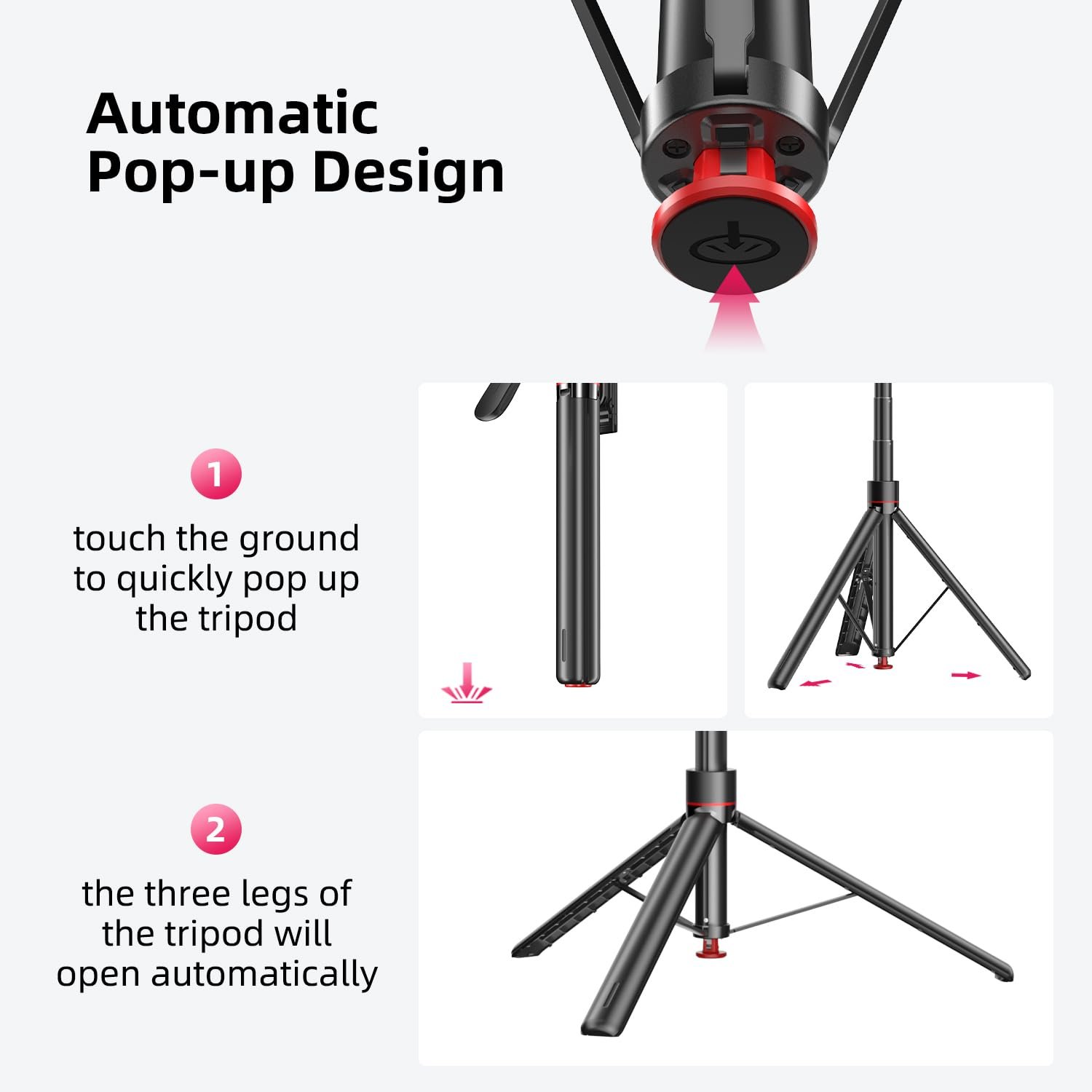 Automatic Pop-up Design

1

touch the ground to quickly pop up the tripod

2

the three legs of the tripod will open automatically