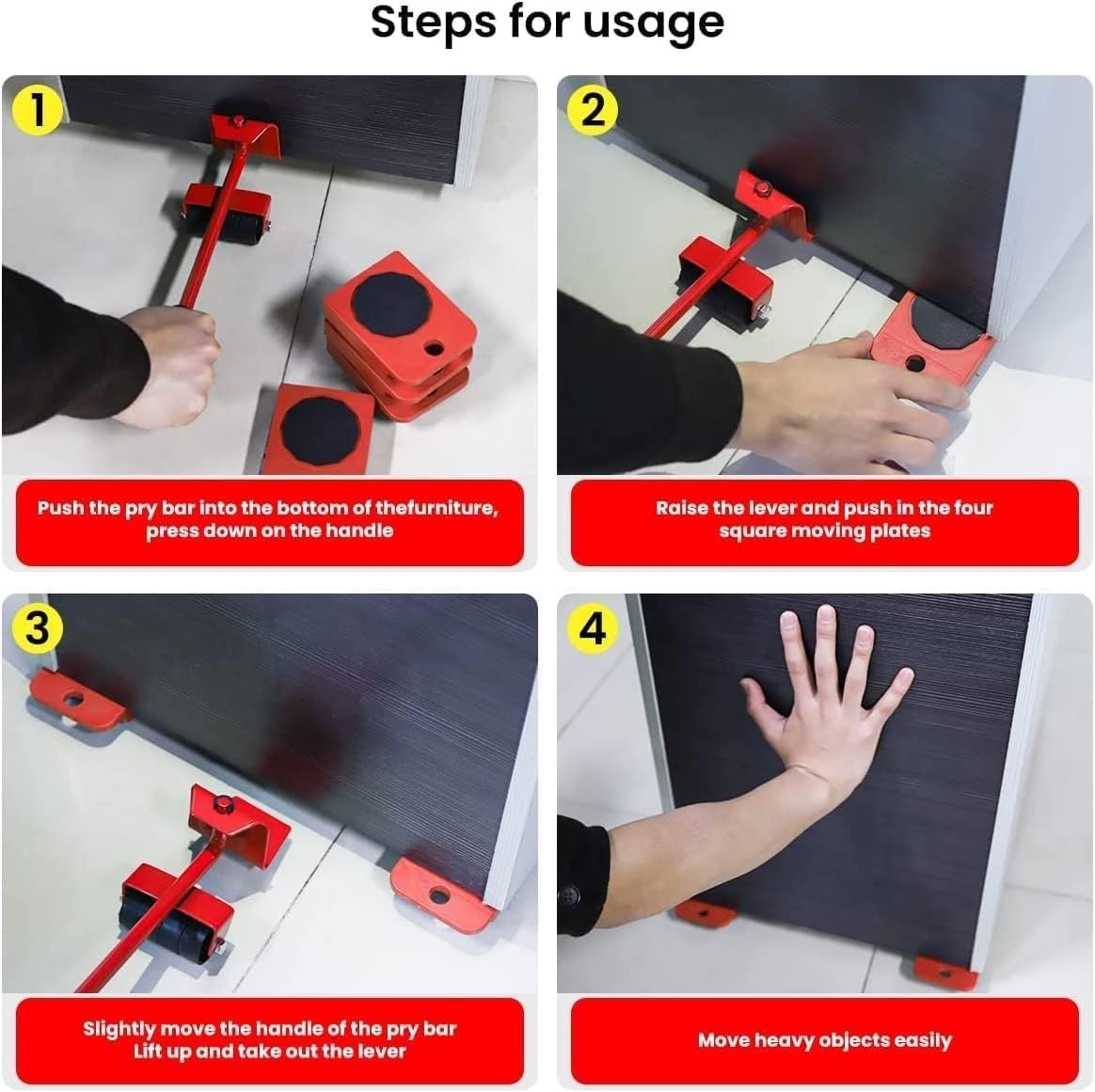 Steps for usage

1

Push the pry bar into the bottom of thefurniture, press down on the handle

2

Raise the lever and push in the four square moving plates

3

Slightly move the handle of the pry bar Lift up and take out the lever

4

Move heavy objects easily