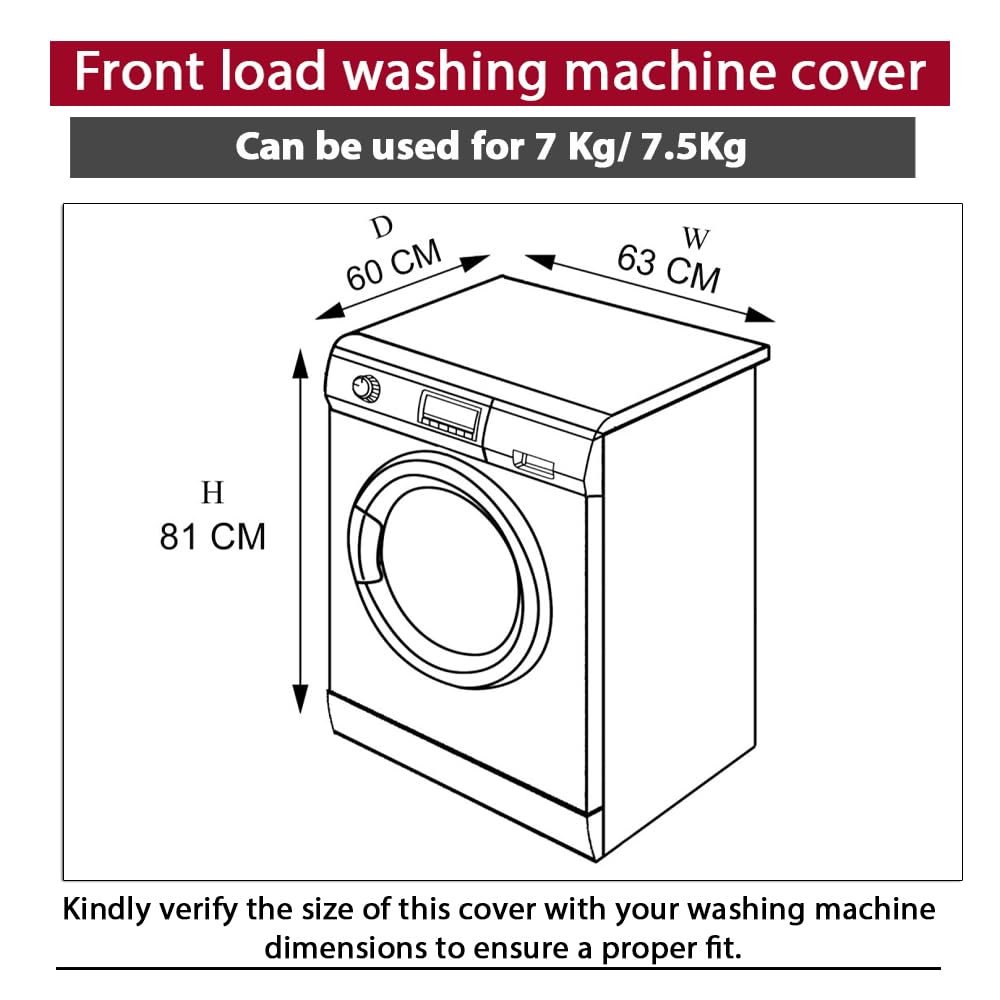 Front load washing machine cover

Can be used for 7 Kg/ 7.5Kg

D
60 CM

W
63 CM

H
81 CM

Kindly verify the size of this cover with your washing machine dimensions to ensure a proper fit.