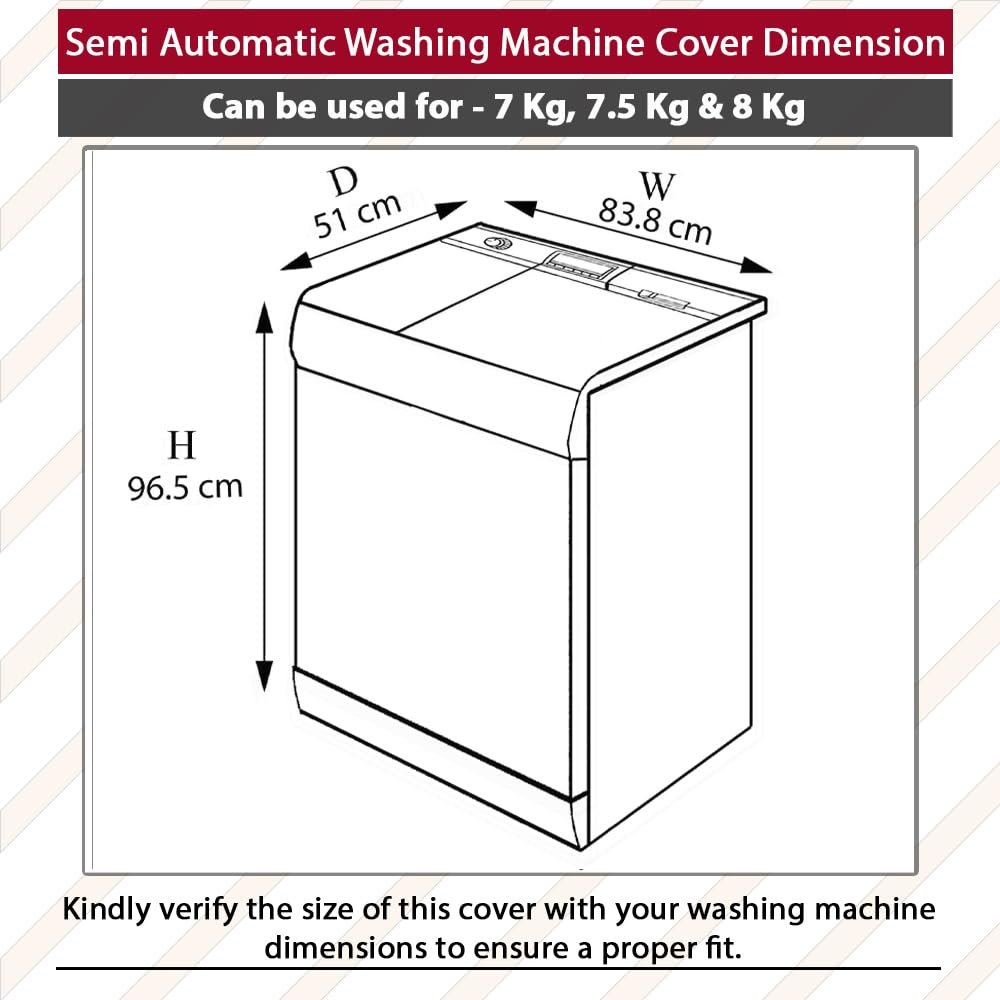 Semi Automatic Washing Machine Cover Dimension

Can be used for - 7 Kg, 7.5 Kg & 8 Kg

D
51 cm

W
83.8 cm

H
96.5 cm

Kindly verify the size of this cover with your washing machine dimensions to ensure a proper fit.