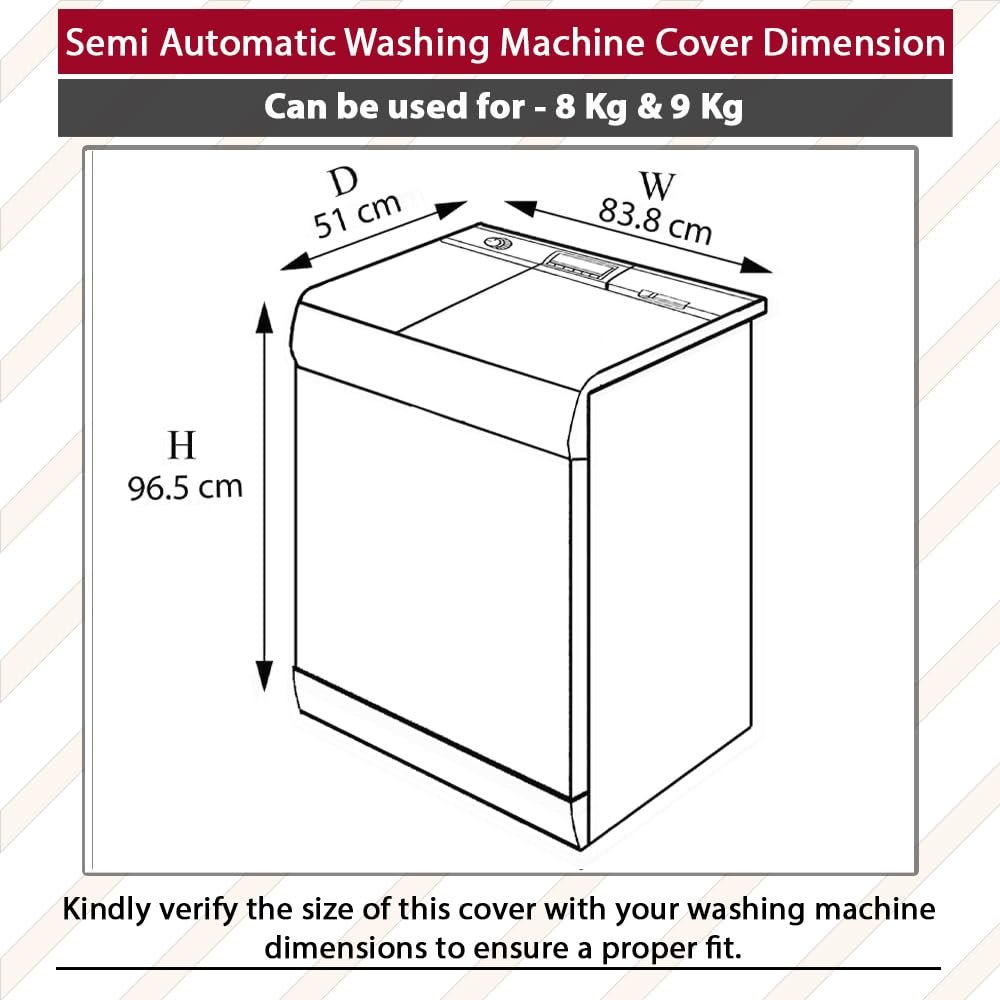 Semi Automatic Washing Machine Cover Dimension

Can be used for - 8 Kg & 9 Kg

D
51 cm

W
83.8 cm

H
96.5 cm

Kindly verify the size of this cover with your washing machine dimensions to ensure a proper fit.