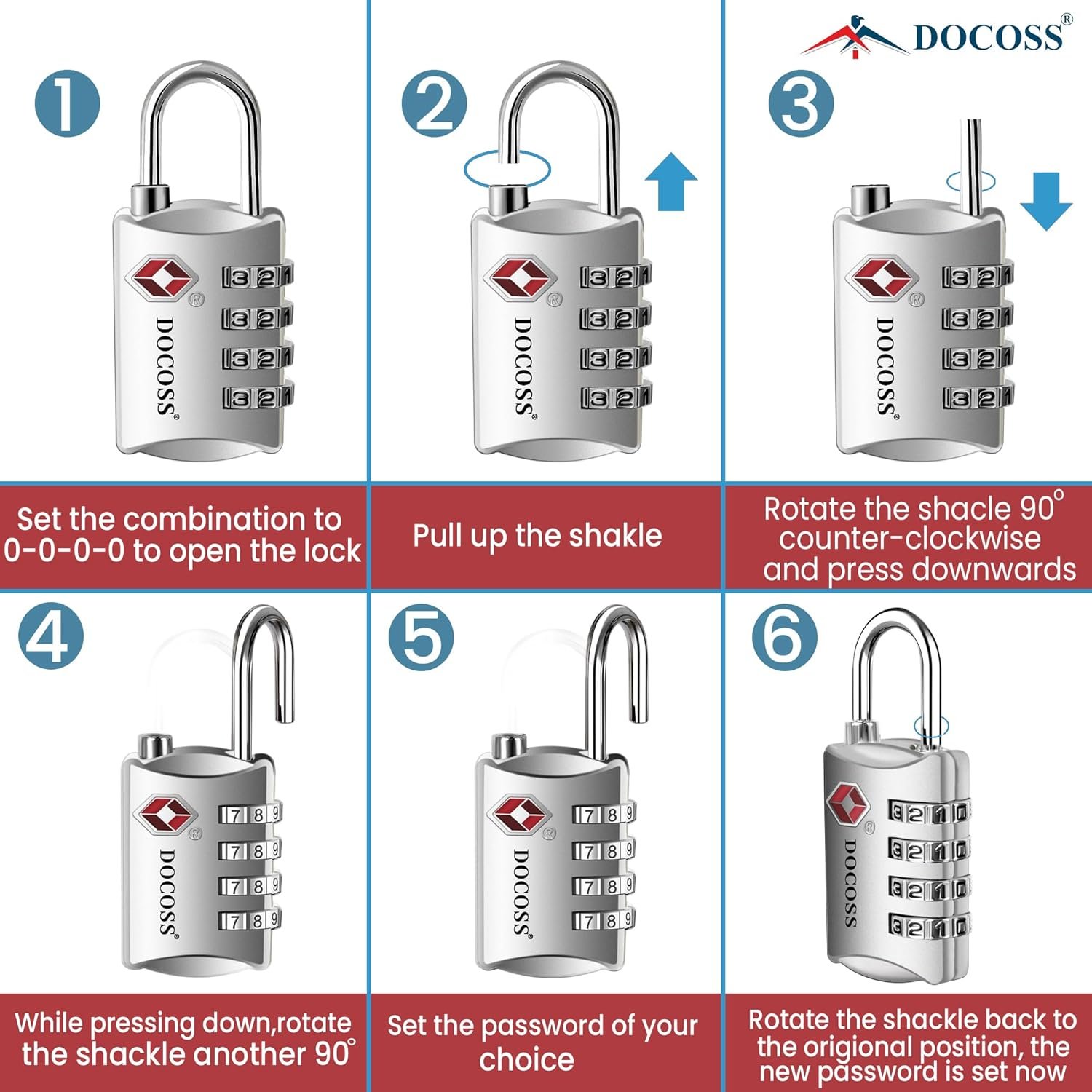 DOCOSS®

1

DOCOSS®

3 2
3 2
3 2
3 2

Set the combination to 0-0-0-0 to open the lock

2

DOCOSS®

3 2
3 2
3 2
3 2

Pull up the shakle

3

DOCOSS®

3 2
3 2
3 2
3 2

Rotate the shacle 90° counter-clockwise and press downwards

4

DOCOSS®

7 8 9
7 8 9
7 8 9
7 8 9

While pressing down,rotate the shackle another 90°

5

DOCOSS®

7 8 9
7 8 9
7 8 9
7 8 9

Set the password of your choice

6

DOCOSS

3 2 1 0
3 2 1 0
3 2 1 0
3 2 1 0

Rotate the shackle back to the origional position, the new password is set now