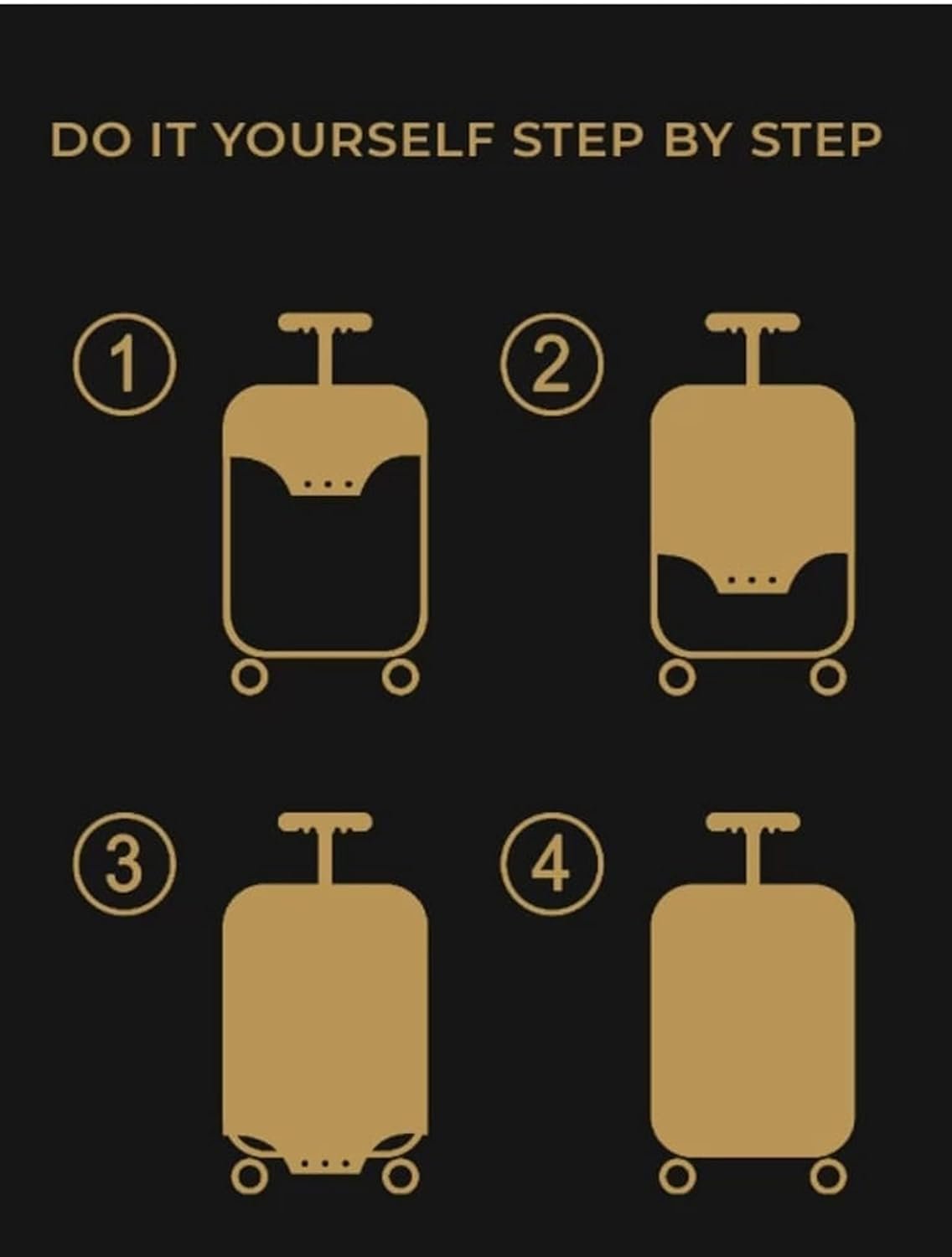 DO IT YOURSELF STEP BY STEP

1

2

3

4