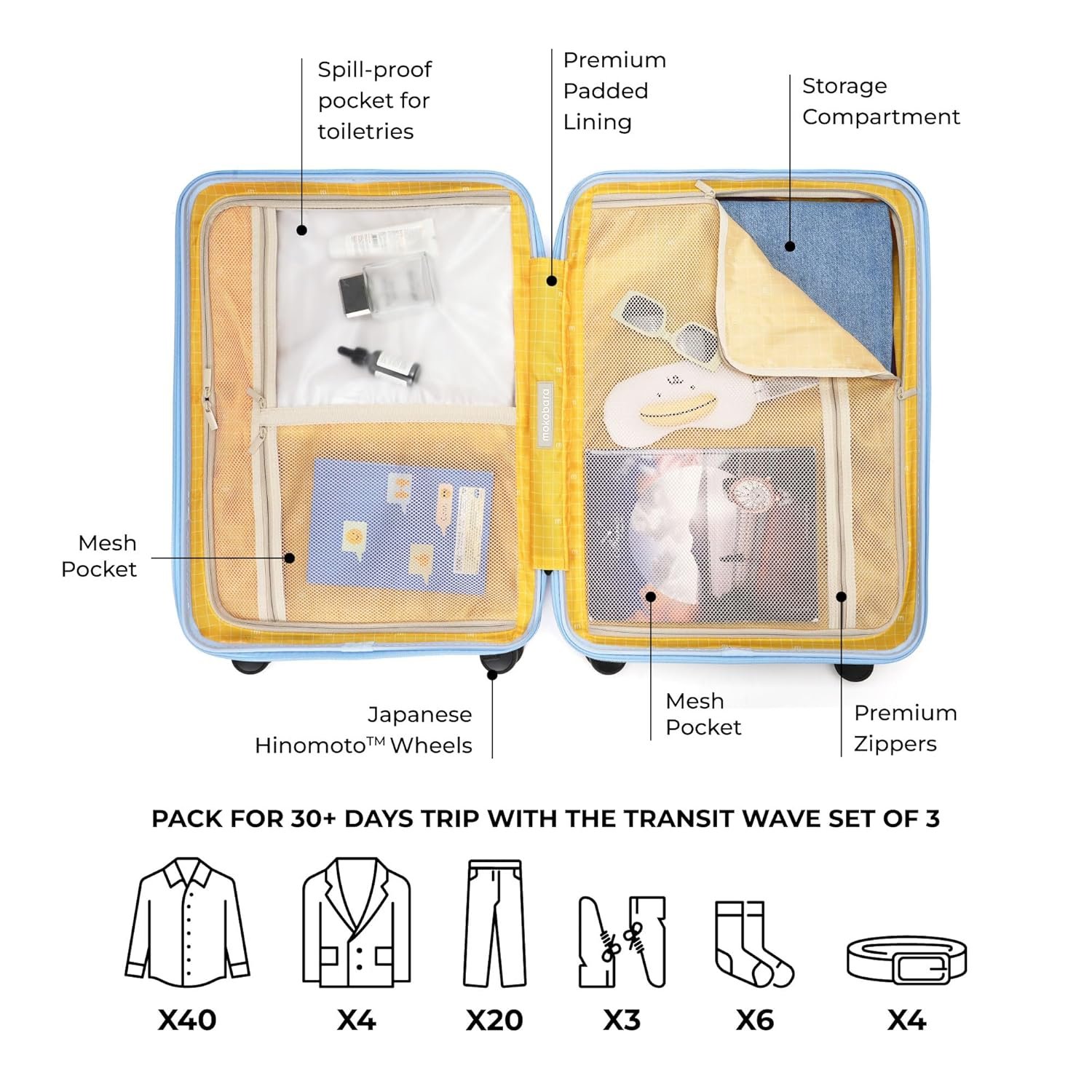 Spill-proof pocket for toiletries

Premium Padded Lining

Storage Compartment

mokobara

Mesh Pocket

Japanese Hinomoto™ Wheels

Mesh Pocket

Premium Zippers

PACK FOR 30+ DAYS TRIP WITH THE TRANSIT WAVE SET OF 3

X40

X4

X20

X3

X6

X4