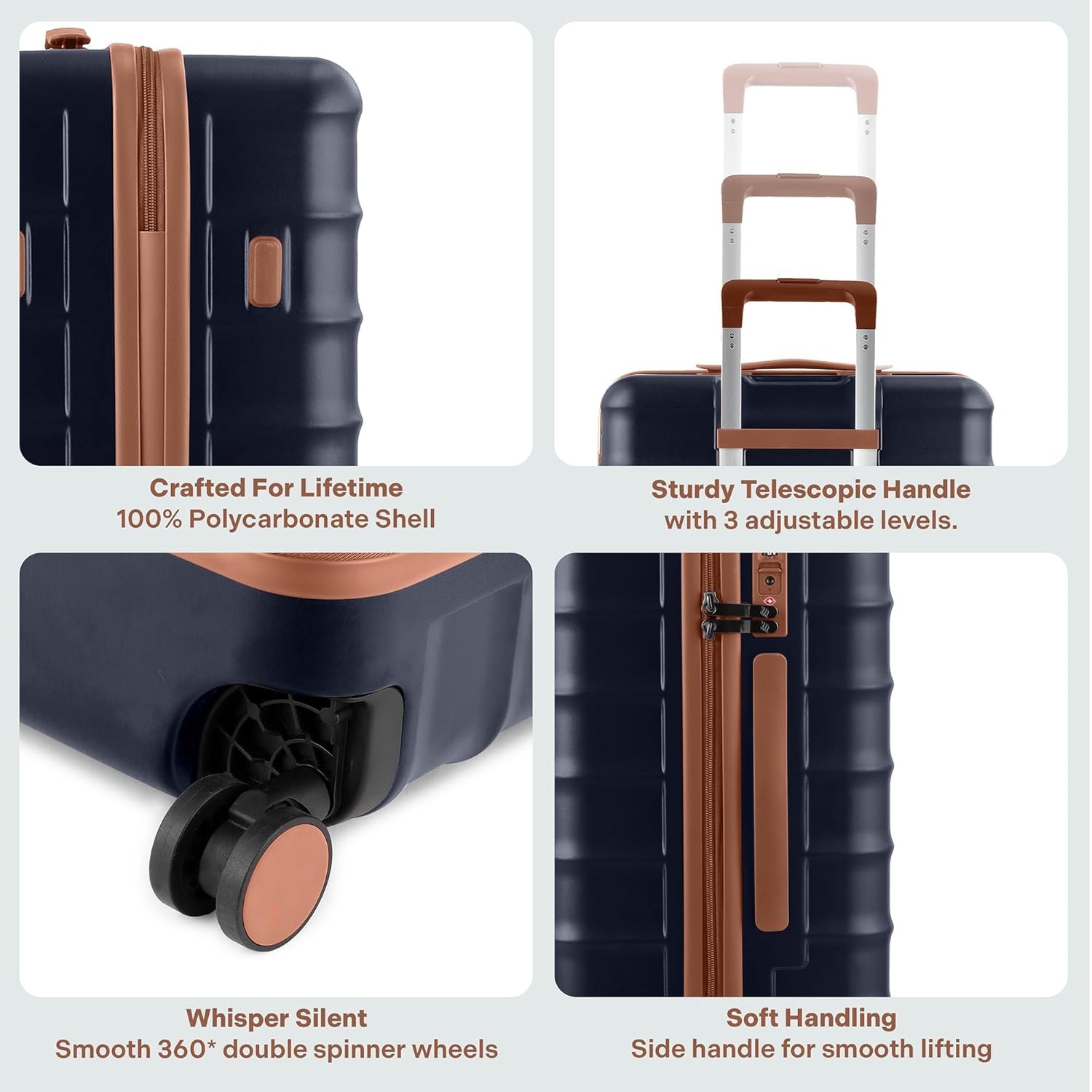 Crafted For Lifetime
100% Polycarbonate Shell

Sturdy Telescopic Handle
with 3 adjustable levels.

Whisper Silent
Smooth 360* double spinner wheels

Soft Handling
Side handle for smooth lifting