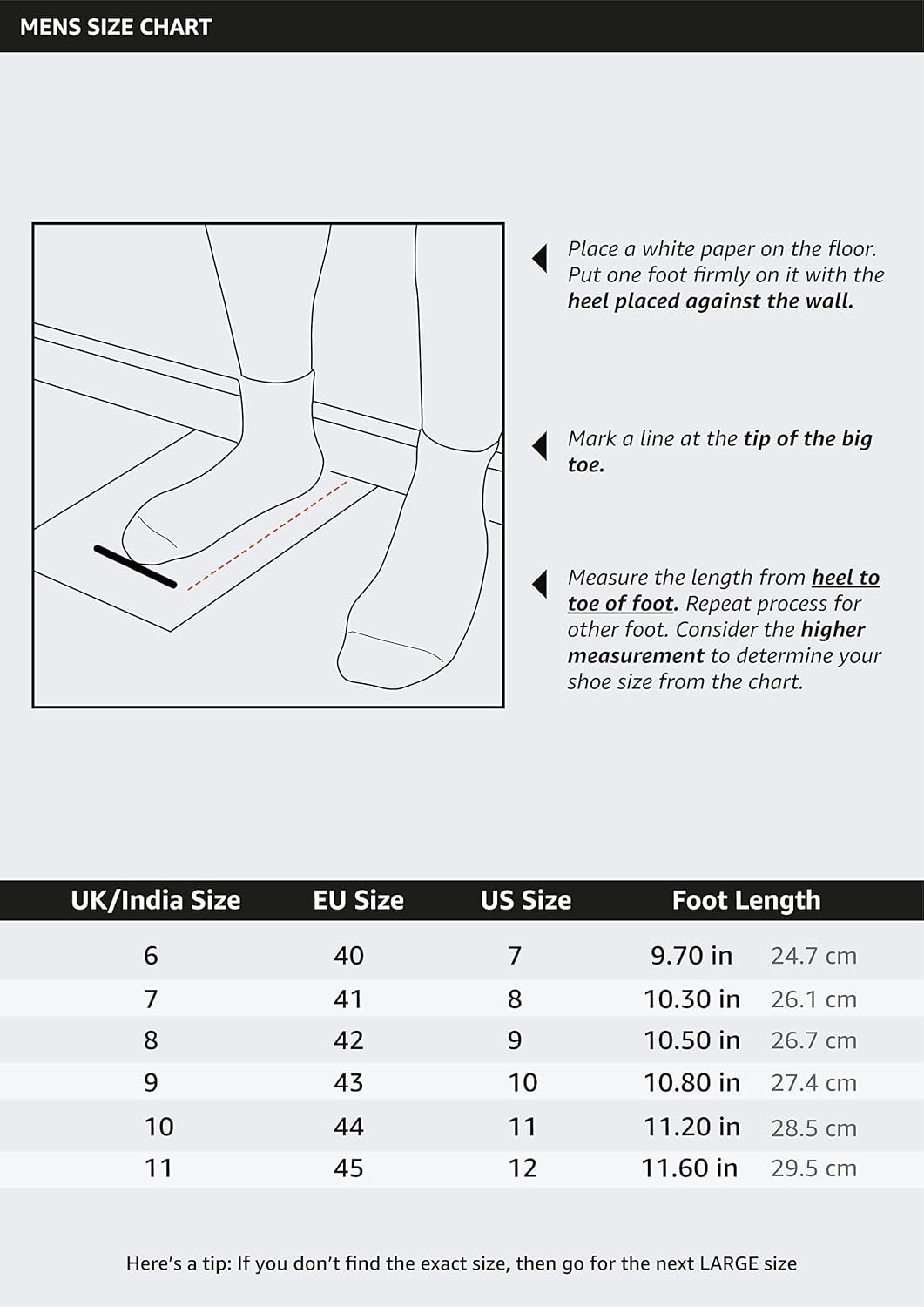 MENS SIZE CHART

Place a white paper on the floor. Put one foot firmly on it with the heel placed against the wall.

Mark a line at the tip of the big toe.

Measure the length from heel to toe of foot. Repeat process for other foot. Consider the higher measurement to determine your shoe size from the chart.

| UK/India Size | EU Size | US Size | Foot Length | |
|---|---|---|---|---|
| 6 | 40 | 7 | 9.70 in | 24.7 cm |
| 7 | 41 | 8 | 10.30 in | 26.1 cm |
| 8 | 42 | 9 | 10.50 in | 26.7 cm |
| 9 | 43 | 10 | 10.80 in | 27.4 cm |
| 10 | 44 | 11 | 11.20 in | 28.5 cm |
| 11 | 45 | 12 | 11.60 in | 29.5 cm |

Here's a tip: If you don't find the exact size, then go for the next LARGE size