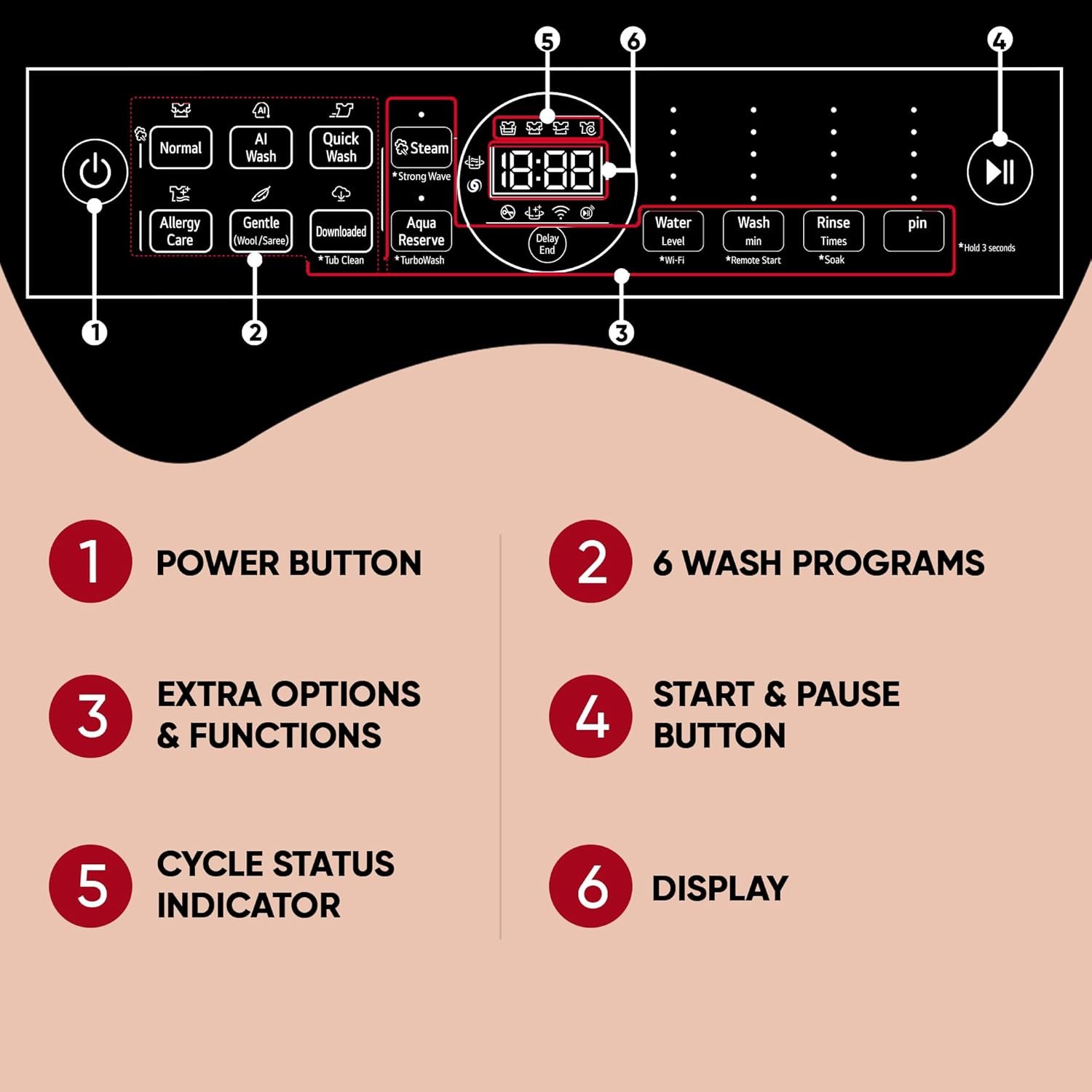 5 6 4

Normal
AI Wash
Quick Wash
Allergy Care
Gentle (Wool/Saree)
Downloaded
*Tub Clean
Steam
*Strong Wave
Aqua Reserve
*TurboWash
18:88
Delay End
Water Level
*Wi-Fi
Wash min
*Remote Start
Rinse Times
*Soak
pin
*Hold 3 seconds

1 2 3

1 POWER BUTTON

2 6 WASH PROGRAMS

3 EXTRA OPTIONS & FUNCTIONS

4 START & PAUSE BUTTON

5 CYCLE STATUS INDICATOR

6 DISPLAY